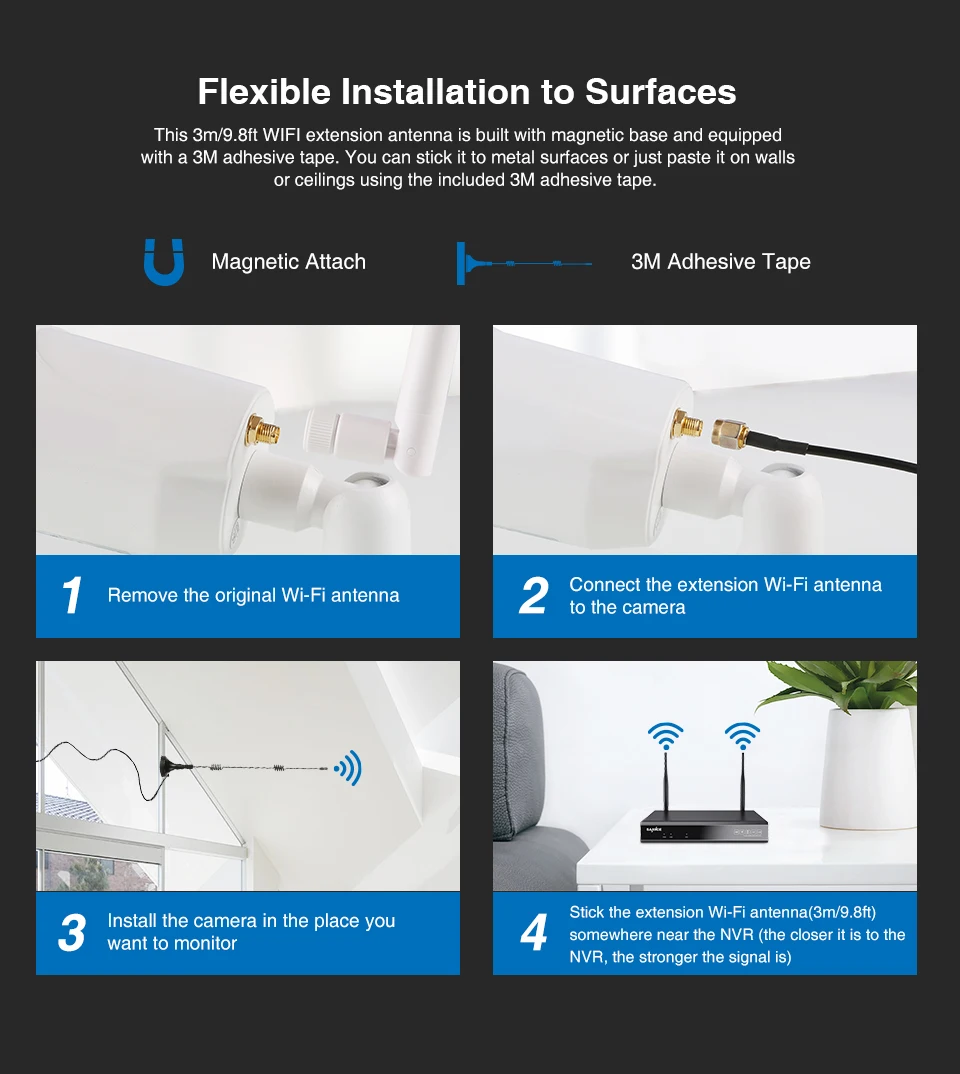 Flexible Installation to Surfaces

This 3m/9.8ft WIFI extension antenna is built with magnetic base and equipped with a 3M adhesive tape. You can stick it to metal surfaces or just paste it on walls or ceilings using the included 3M adhesive tape.

Magnetic Attach

3M Adhesive Tape

1 Remove the original Wi-Fi antenna

2 Connect the extension Wi-Fi antenna to the camera

3 Install the camera in the place you want to monitor

SANNCE

4 Stick the extension Wi-Fi antenna(3m/9.8ft) somewhere near the NVR (the closer it is to the NVR, the stronger the signal is)