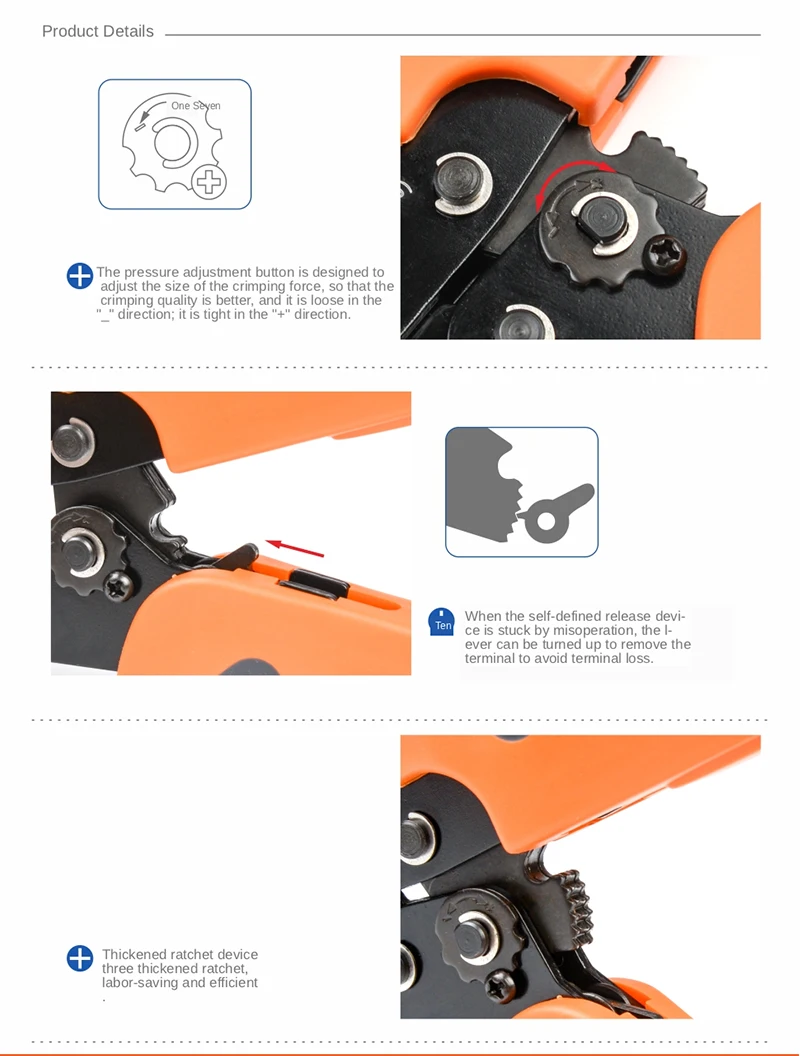 Product Details

One Seven

The pressure adjustment button is designed to adjust the size of the crimping force, so that the crimping quality is better, and it is loose in the "_" direction; it is tight in the "+" direction.

Ten

When the self-defined release device is stuck by misoperation, the lever can be turned up to remove the terminal to avoid terminal loss.

Thickened ratchet device three thickened ratchet, labor-saving and efficient .