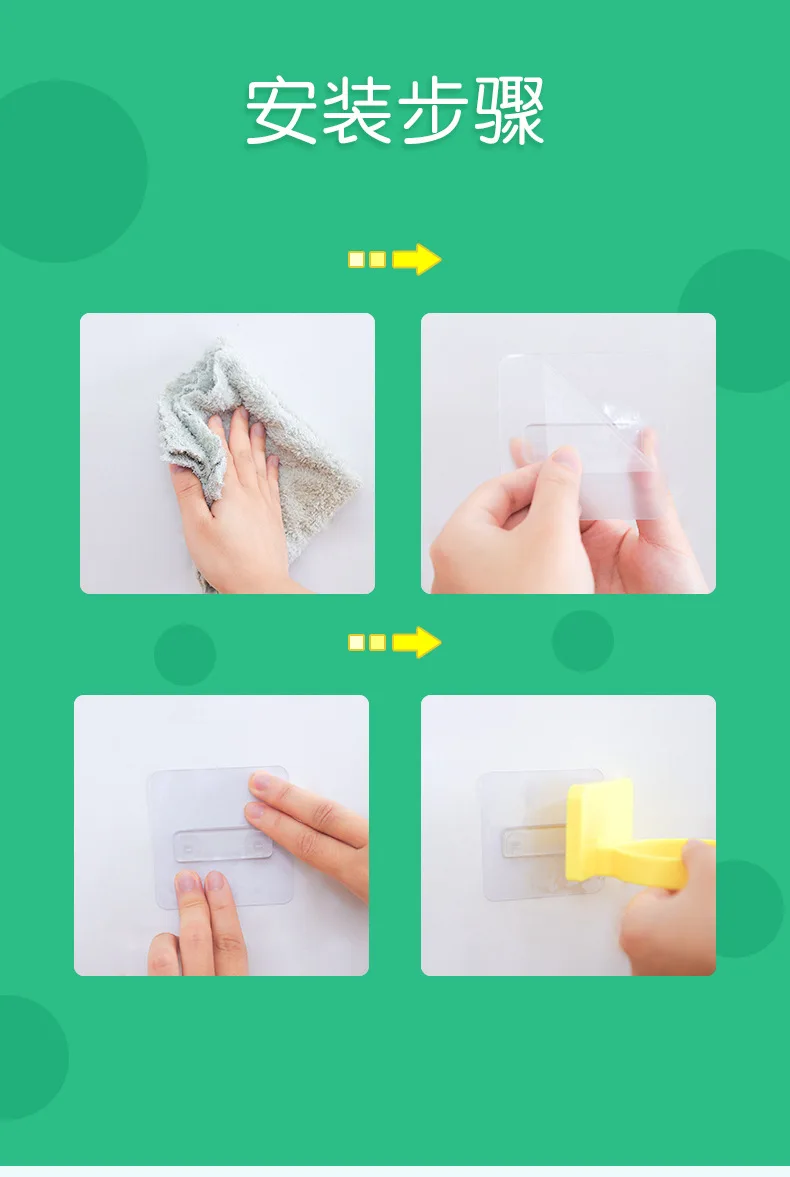 安装步骤