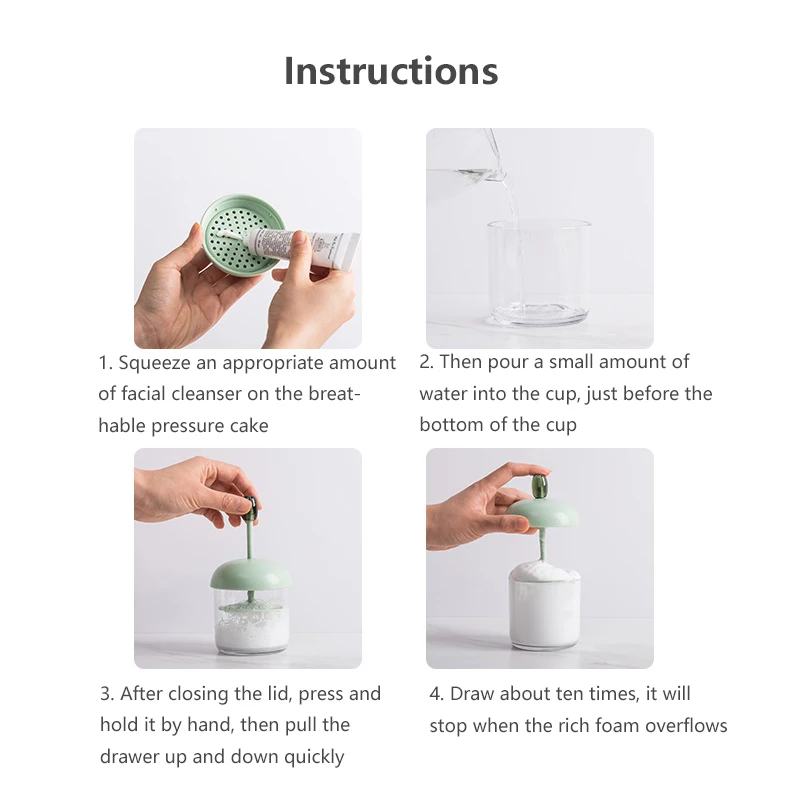 Instructions

1. Squeeze an appropriate amount of facial cleanser on the breathable pressure cake

2. Then pour a small amount of water into the cup, just before the bottom of the cup

3. After closing the lid, press and hold it by hand, then pull the drawer up and down quickly

4. Draw about ten times, it will stop when the rich foam overflows