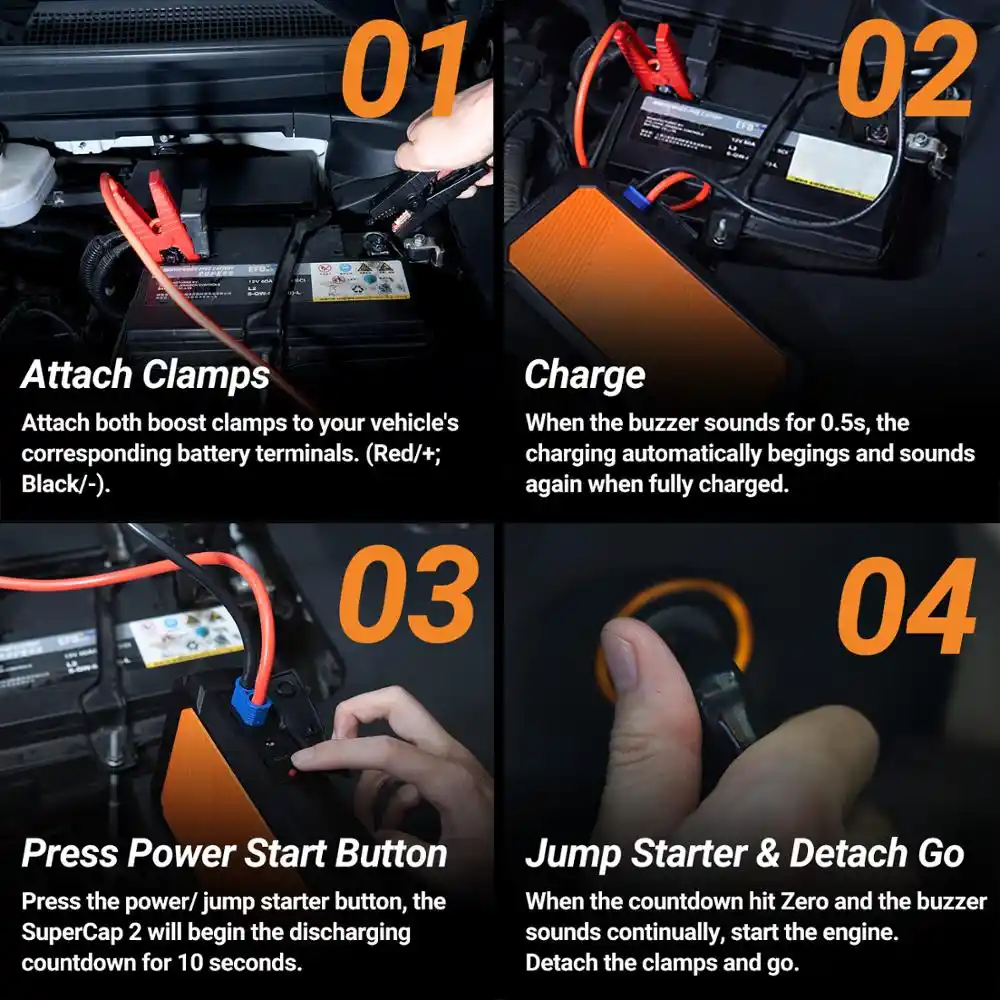 01

Attach Clamps

Attach both boost clamps to your vehicle's corresponding battery terminals. (Red/+; Black/-).

02

Charge

When the buzzer sounds for 0.5s, the charging automatically begings and sounds again when fully charged.

03

Press Power Start Button

Press the power/ jump starter button, the SuperCap 2 will begin the discharging countdown for 10 seconds.

04

Jump Starter & Detach Go

When the countdown hit Zero and the buzzer sounds continually, start the engine. Detach the clamps and go.