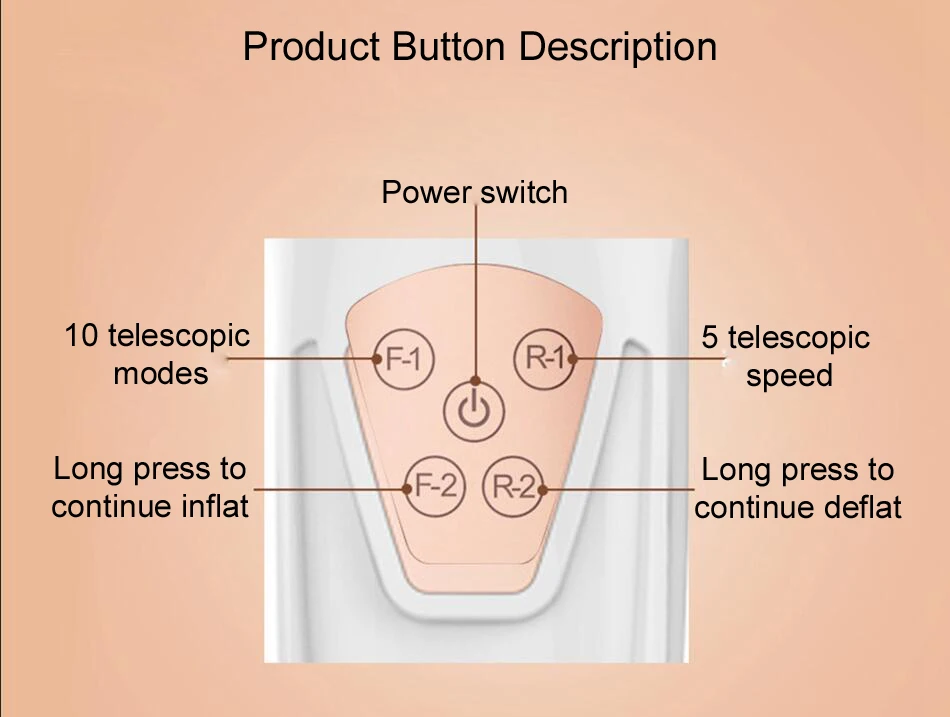 Product Button Description

Power switch

10 telescopic modes

F-1

R-1

5 telescopic speed

Long press to continue inflat

F-2

R-2

Long press to continue deflat