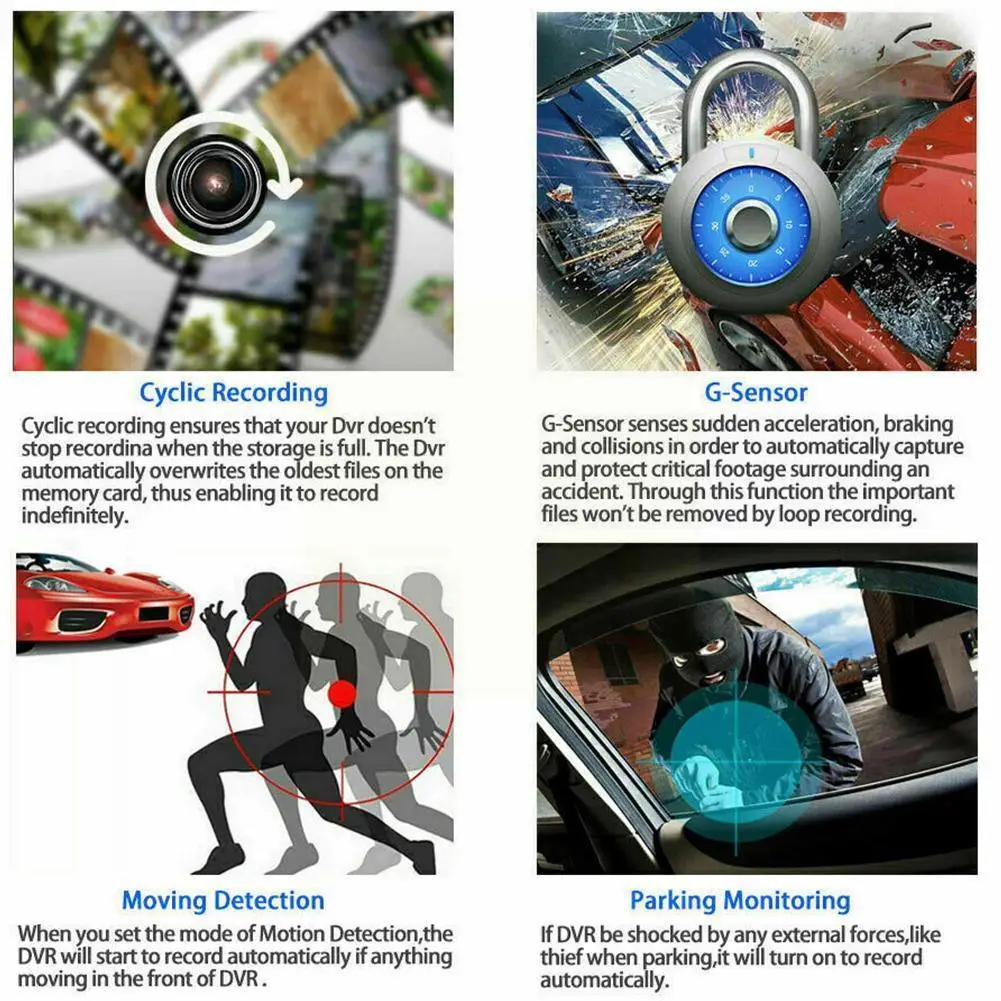 Cyclic Recording

Cyclic recording ensures that your Dvr doesn't stop recordina when the storage is full. The Dvr automatically overwrites the oldest files on the memory card, thus enabling it to record indefinitely.

G-Sensor

G-Sensor senses sudden acceleration, braking and collisions in order to automatically capture and protect critical footage surrounding an accident. Through this function the important files won't be removed by loop recording.

Moving Detection

When you set the mode of Motion Detection,the DVR will start to record automatically if anything moving in the front of DVR .

Parking Monitoring

If DVR be shocked by any external forces,like thief when parking,it will turn on to record automatically.