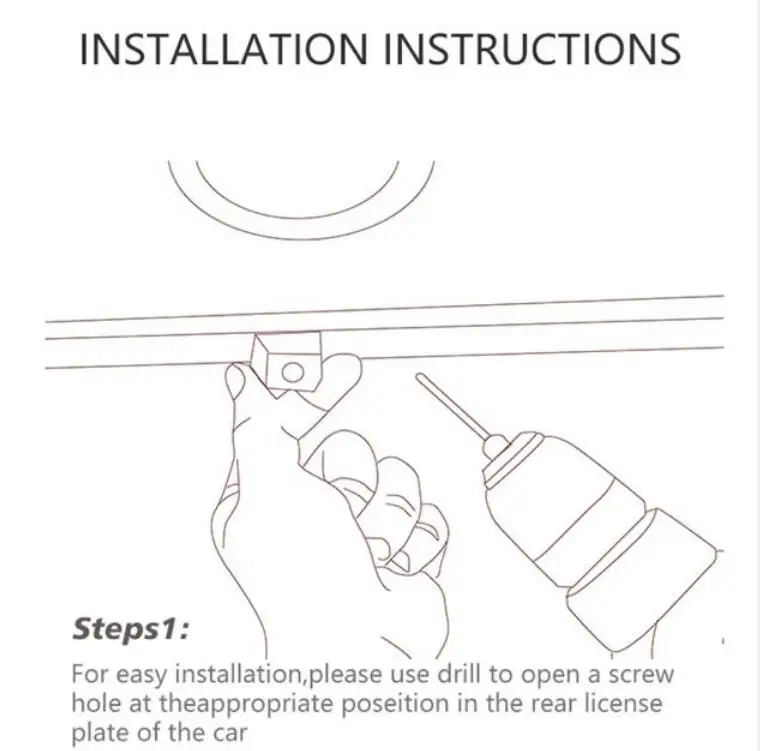 INSTALLATION INSTRUCTIONS

Steps1:

For easy installation,please use drill to open a screw hole at theappropriate poseition in the rear license plate of the car