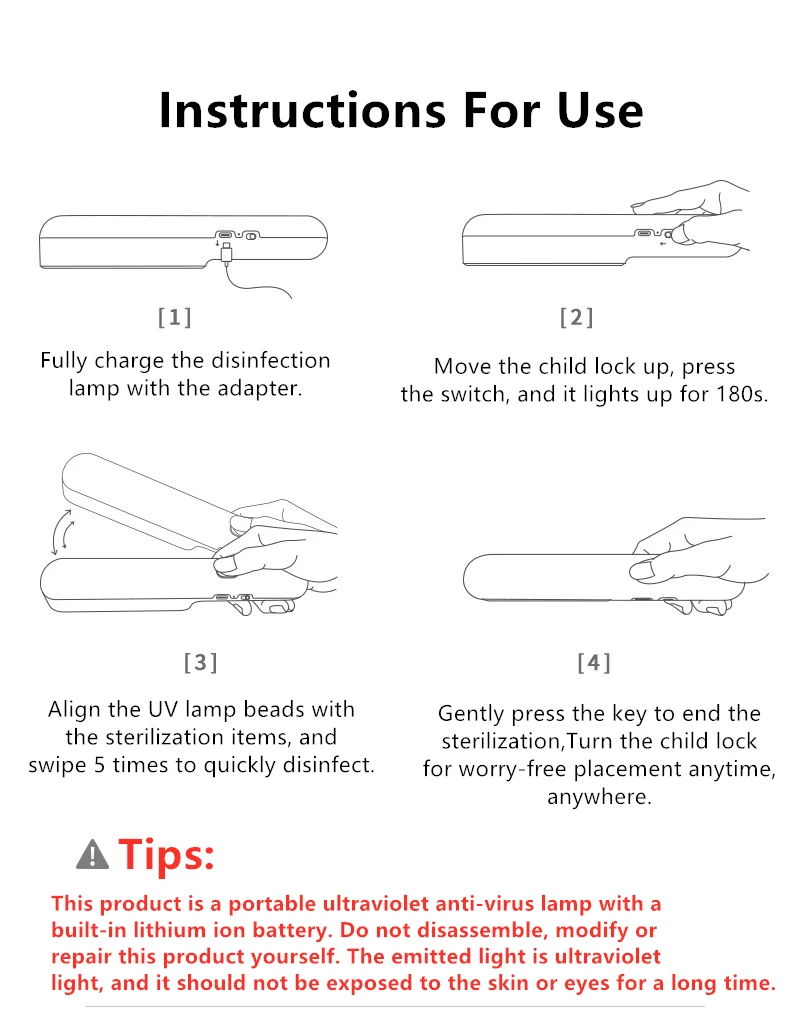 Instructions For Use

[1]

Fully charge the disinfection lamp with the adapter.

[2]

Move the child lock up, press the switch, and it lights up for 180s.

[3]

Align the UV lamp beads with the sterilization items, and swipe 5 times to quickly disinfect.

[4]

Gently press the key to end the sterilization,Turn the child lock for worry-free placement anytime, anywhere.

Tips:

This product is a portable ultraviolet anti-virus lamp with a built-in lithium ion battery. Do not disassemble, modify or repair this product yourself. The emitted light is ultraviolet light, and it should not be exposed to the skin or eyes for a long time.