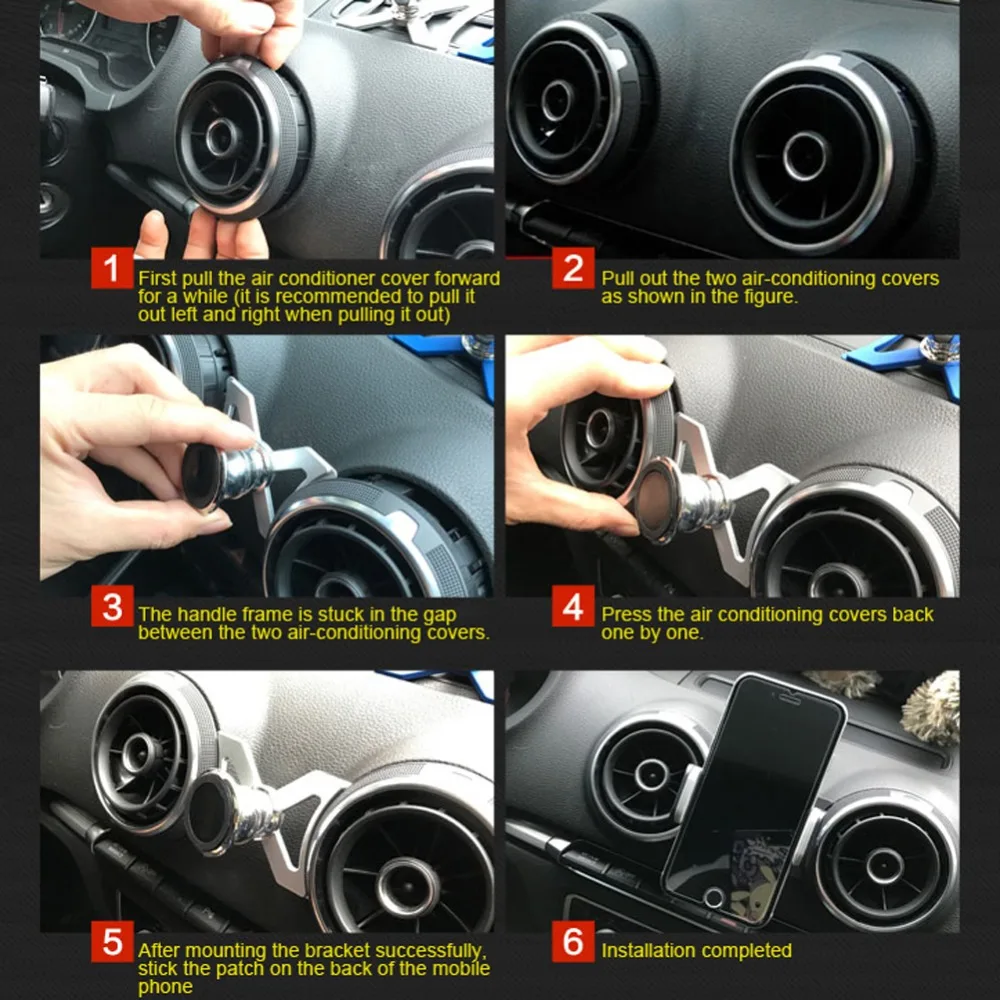 1 First pull the air conditioner cover forward for a while (it is recommended to pull it out left and right when pulling it out)

2 Pull out the two air-conditioning covers as shown in the figure.

3 The handle frame is stuck in the gap between the two air-conditioning covers.

4 Press the air conditioning covers back one by one.

5 After mounting the bracket successfully, stick the patch on the back of the mobile phone

6 Installation completed