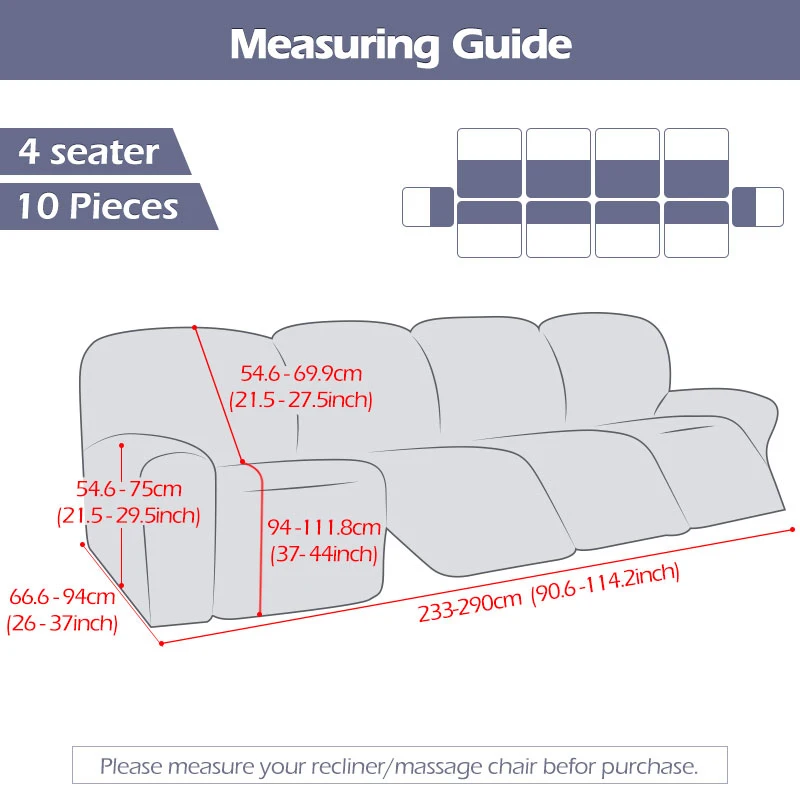 Measuring Guide

4 seater

10 Pieces

54.6 - 69.9cm
(21.5 - 27.5inch)

54.6 - 75cm
(21.5 - 29.5inch)

94 - 111.8cm
(37 - 44inch)

66.6 - 94cm
(26 - 37inch)

233-290cm (90.6 - 114.2inch)

Please measure your recliner/massage chair befor purchase.