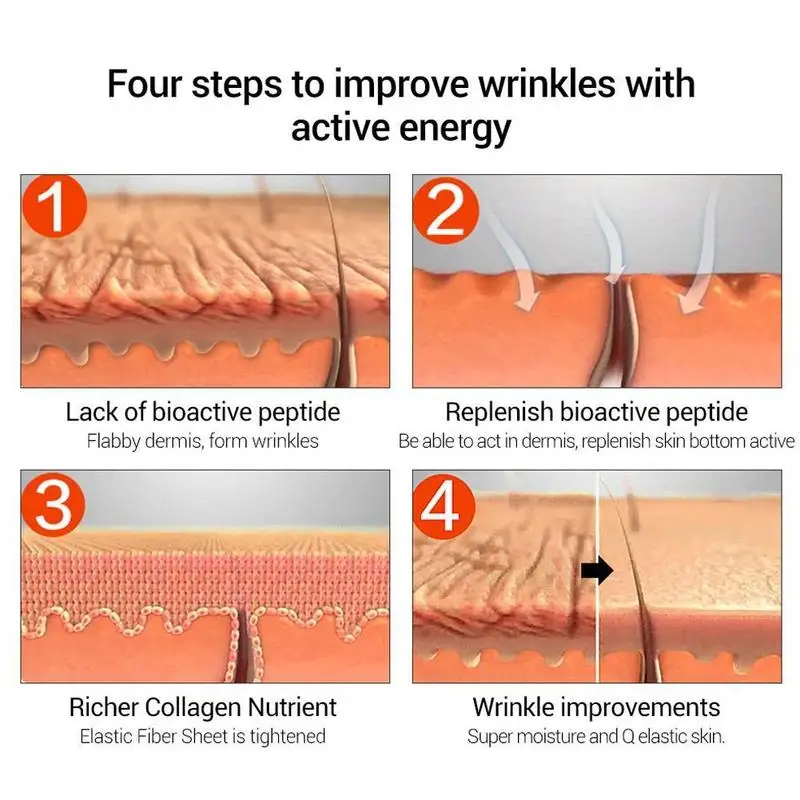 Four steps to improve wrinkles with active energy

1

Lack of bioactive peptide
Flabby dermis, form wrinkles

2

Replenish bioactive peptide
Be able to act in dermis, replenish skin bottom active

3

Richer Collagen Nutrient
Elastic Fiber Sheet is tightened

4

Wrinkle improvements
Super moisture and Q elastic skin.