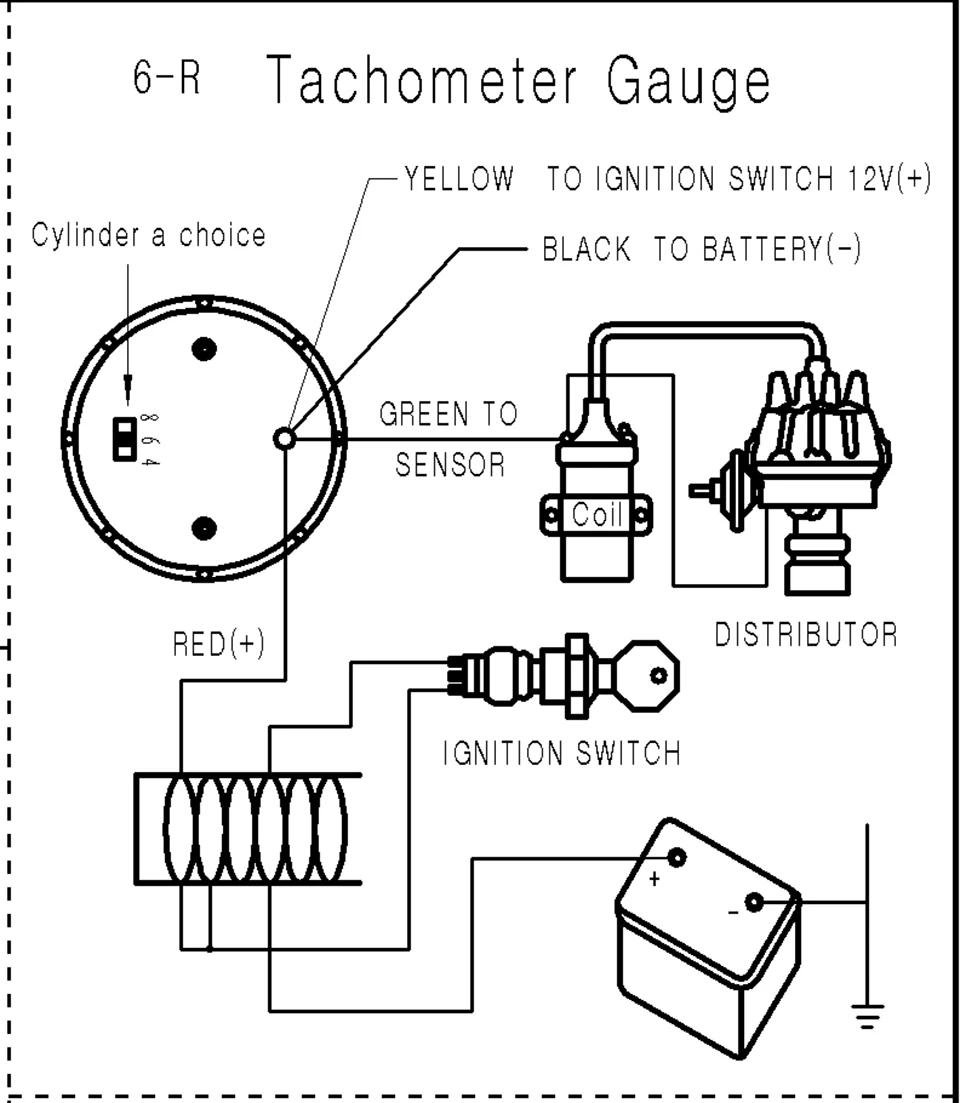 6-R Tachometer Gauge

YELLOW TO IGNITION SWITCH 12V(+)

Cylinder a choice

BLACK TO BATTERY(-)

8 6 4

GREEN TO SENSOR

Coil

DISTRIBUTOR

RED(+)

IGNITION SWITCH

+

-