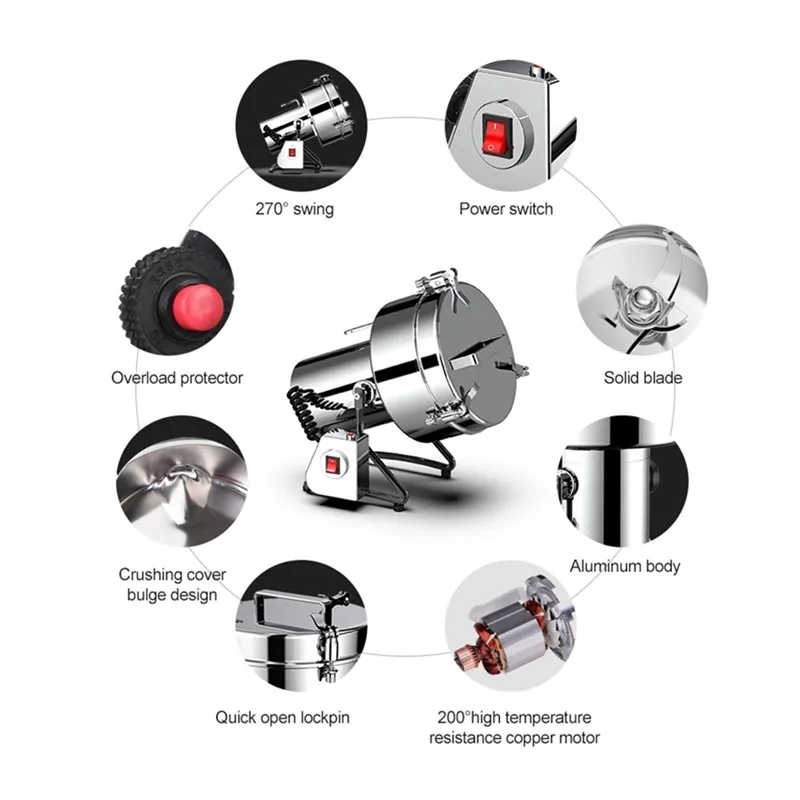 270° swing

Power switch

Overload protector

Solid blade

Crushing cover bulge design

Aluminum body

Quick open lockpin

200°high temperature resistance copper motor