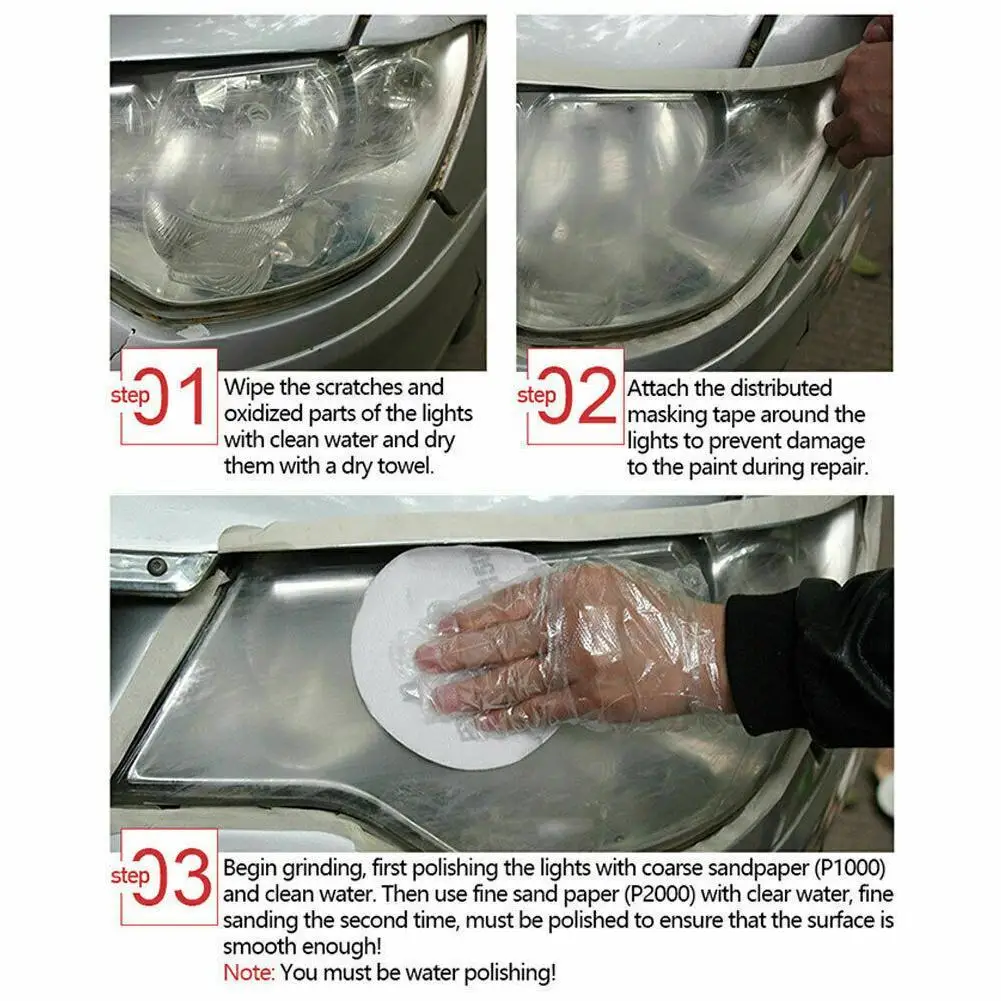 step 01 Wipe the scratches and oxidized parts of the lights with clean water and dry them with a dry towel.

step 02 Attach the distributed masking tape around the lights to prevent damage to the paint during repair.

step 03 Begin grinding, first polishing the lights with coarse sandpaper (P1000) and clean water. Then use fine sand paper (P2000) with clear water, fine sanding the second time, must be polished to ensure that the surface is smooth enough!

Note: You must be water polishing!