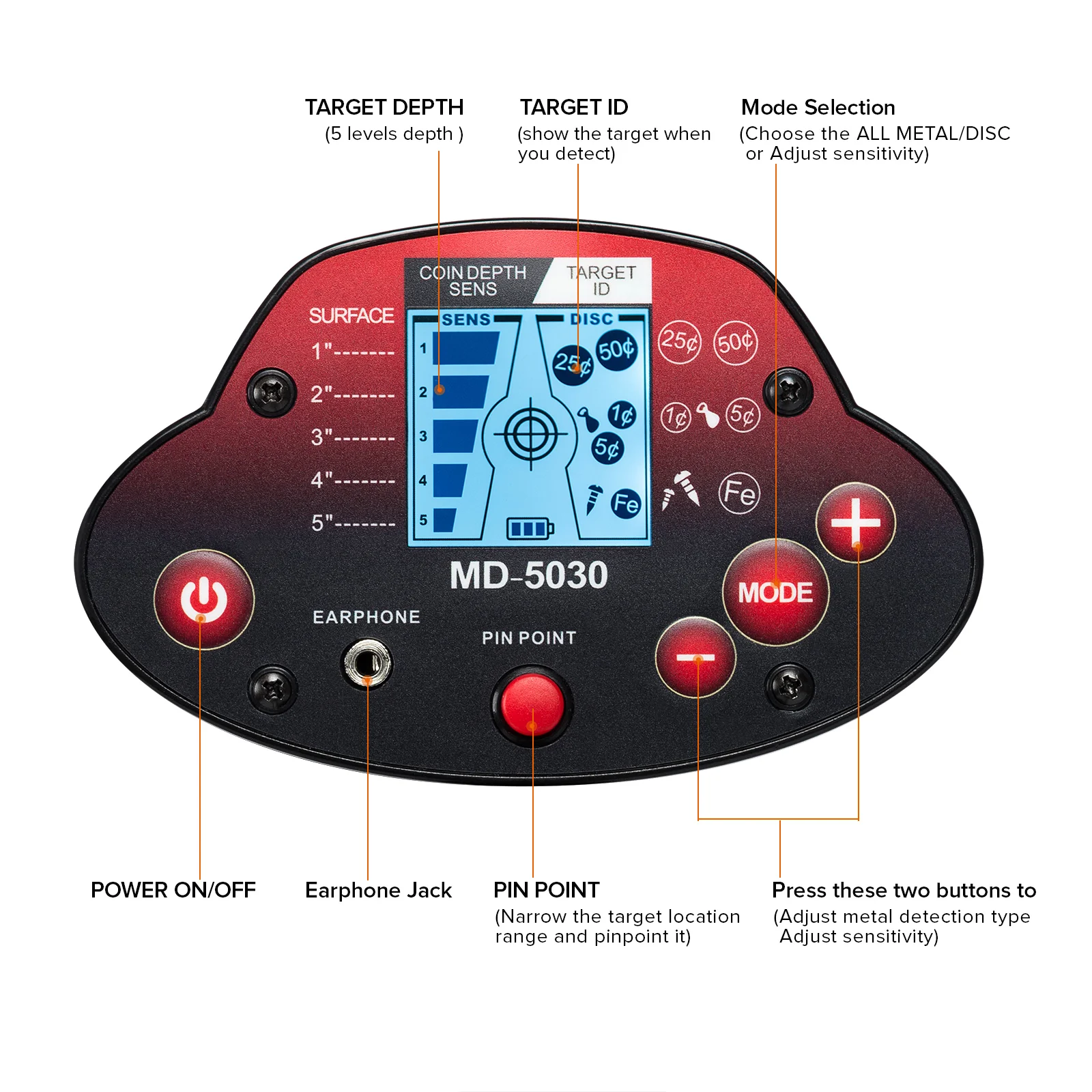 TARGET DEPTH
(5 levels depth )

TARGET ID
(show the target when you detect)

Mode Selection
(Choose the ALL METAL/DISC or Adjust sensitivity)

COIN DEPTH SENS

TARGET ID

SURFACE
1"-------
2"-------
3"-------
4"-------
5"-------

SENS
1
2
3
4
5

DISC
25¢ 50¢
1¢
5¢
Fe

25¢ 50¢
1¢ 5¢
Fe

MD-5030

EARPHONE

PIN POINT

MODE

+

−

POWER ON/OFF

Earphone Jack

PIN POINT
(Narrow the target location range and pinpoint it)

Press these two buttons to
(Adjust metal detection type Adjust sensitivity)