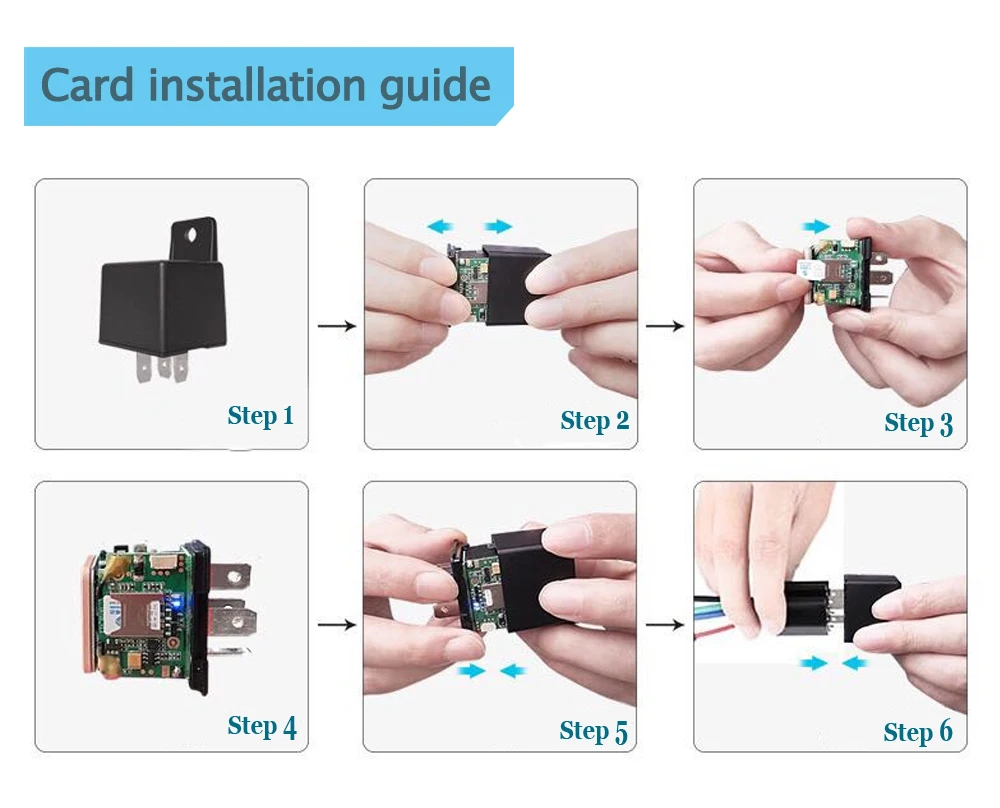 Card installation guide

Step 1

Step 2

Step 3

Step 4

Step 5

Step 6