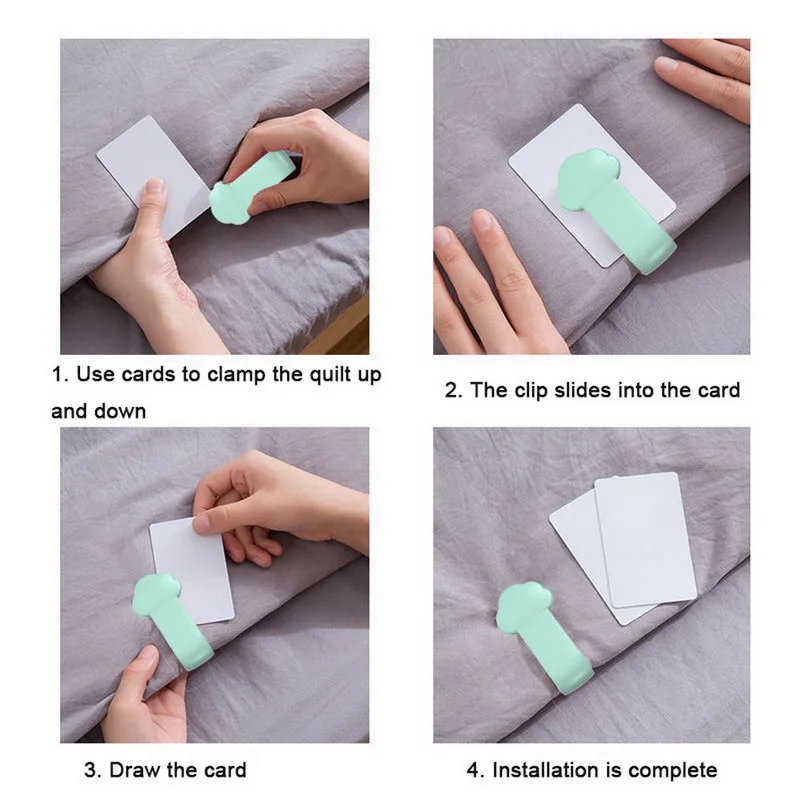 1. Use cards to clamp the quilt up and down

2. The clip slides into the card

3. Draw the card

4. Installation is complete