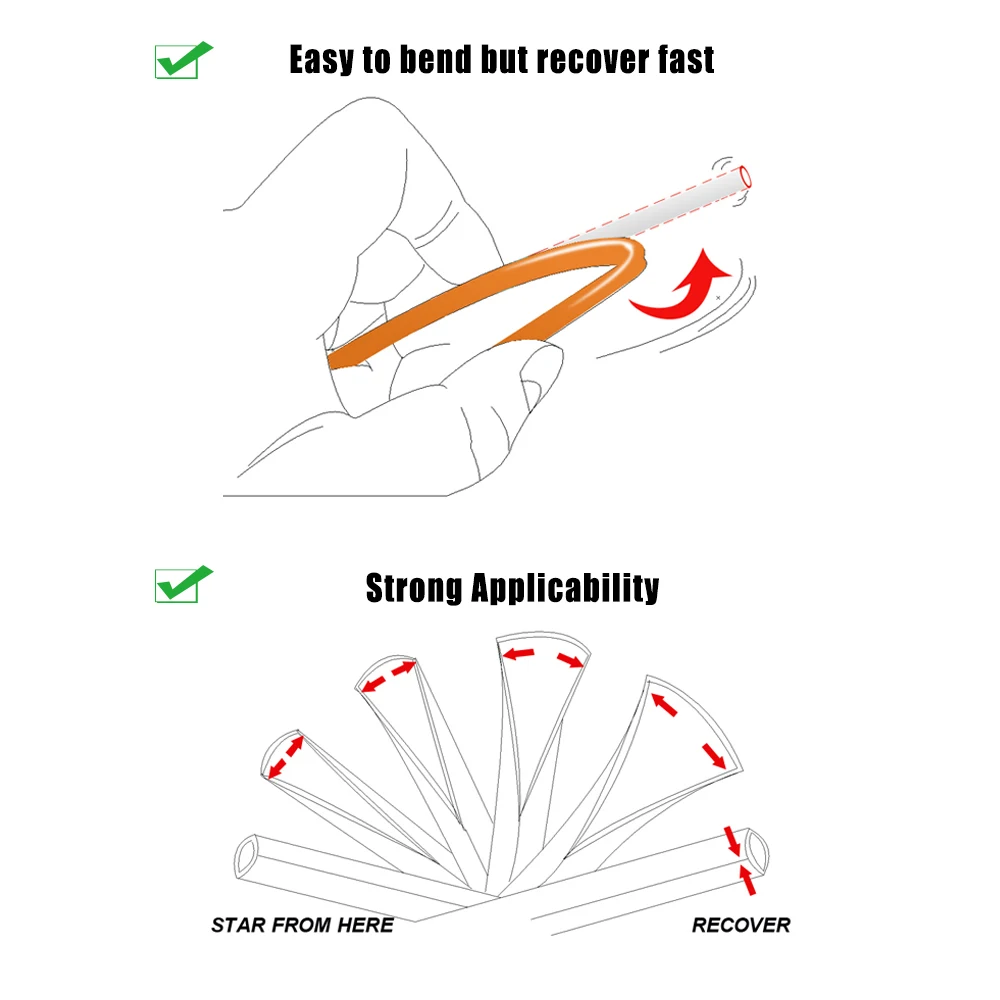 Easy to bend but recover fast

Strong Applicability

STAR FROM HERE

RECOVER