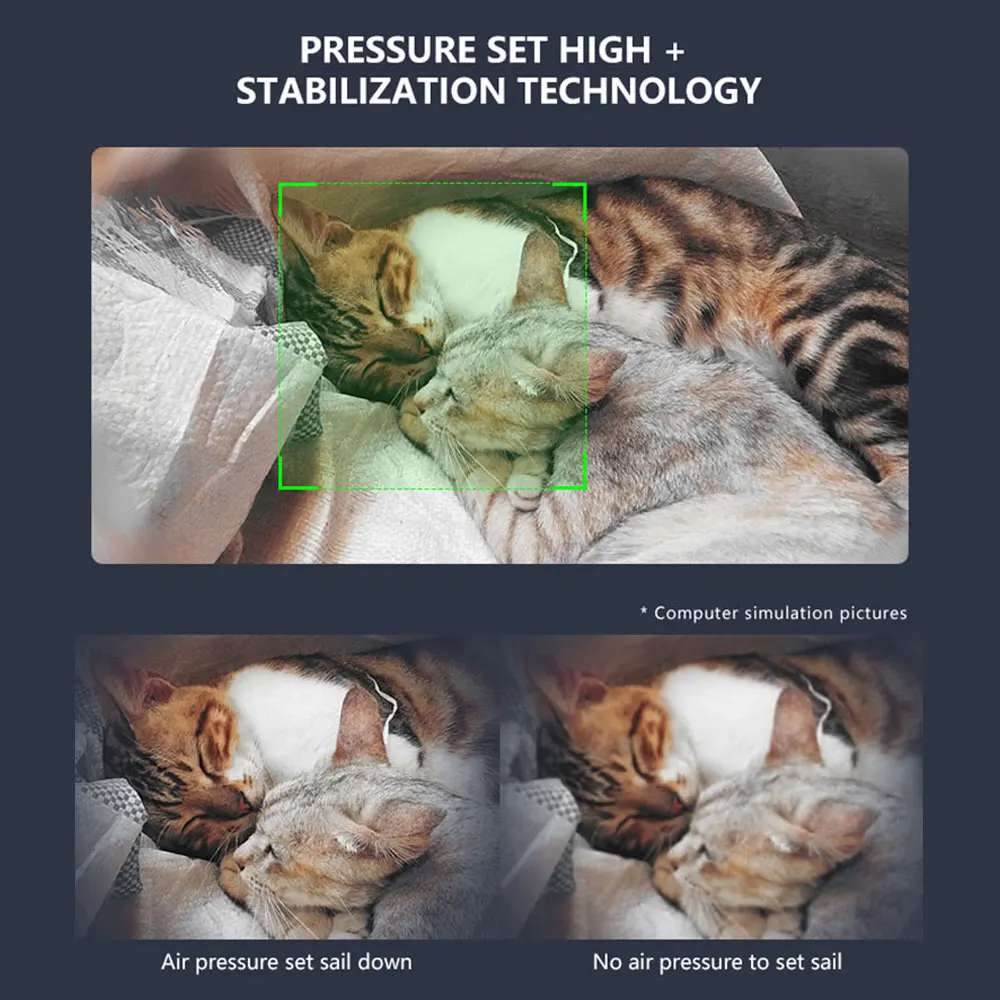 PRESSURE SET HIGH +
STABILIZATION TECHNOLOGY

* Computer simulation pictures

Air pressure set sail down

No air pressure to set sail