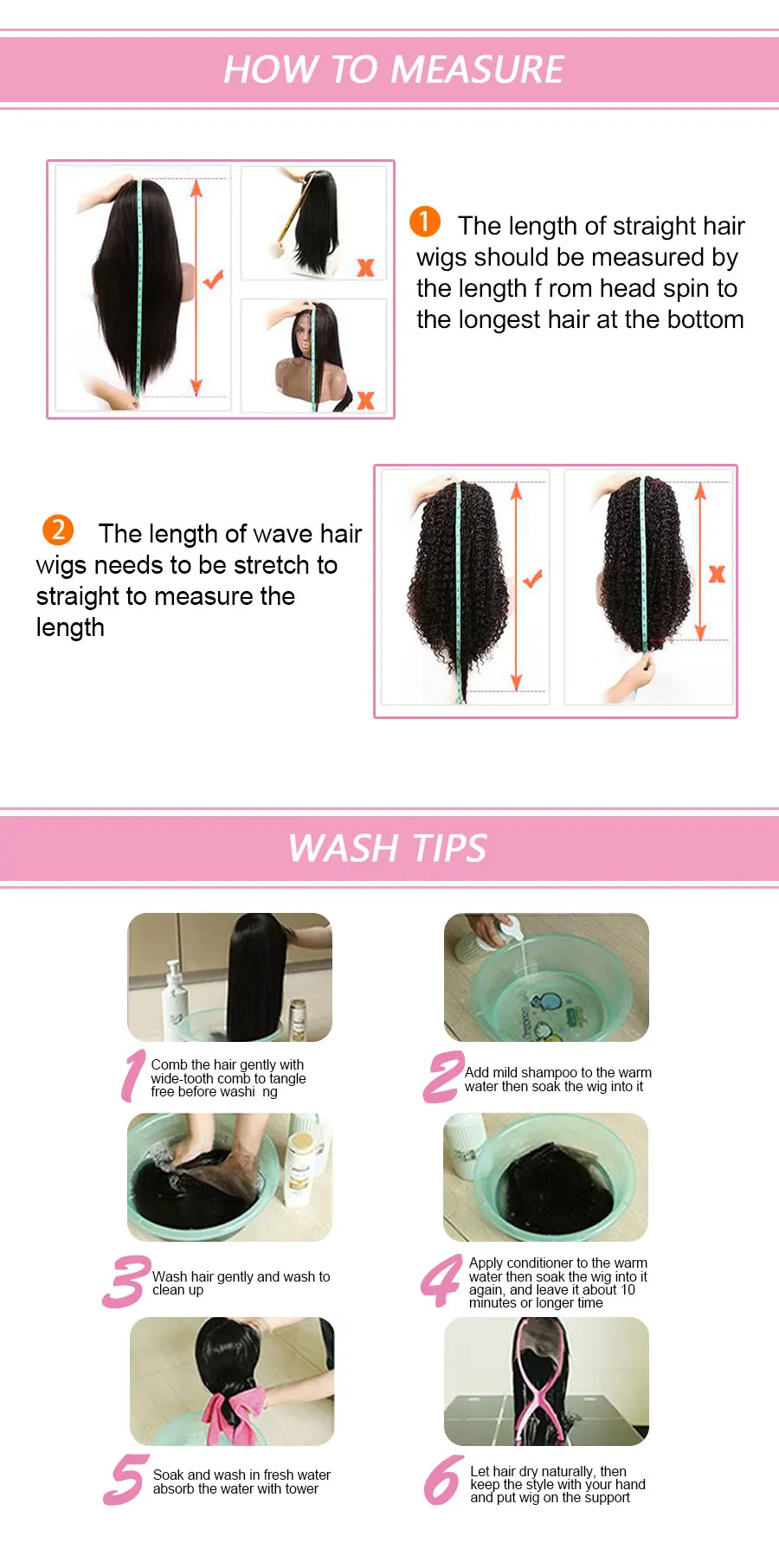 HOW TO MEASURE

1 The length of straight hair wigs should be measured by the length f rom head spin to the longest hair at the bottom

2 The length of wave hair wigs needs to be stretch to straight to measure the length

WASH TIPS

1 Comb the hair gently with wide-tooth comb to tangle free before washi ng

2 Add mild shampoo to the warm water then soak the wig into it

3 Wash hair gently and wash to clean up

4 Apply conditioner to the warm water then soak the wig into it again, and leave it about 10 minutes or longer time

5 Soak and wash in fresh water absorb the water with tower

6 Let hair dry naturally, then keep the style with your hand and put wig on the support