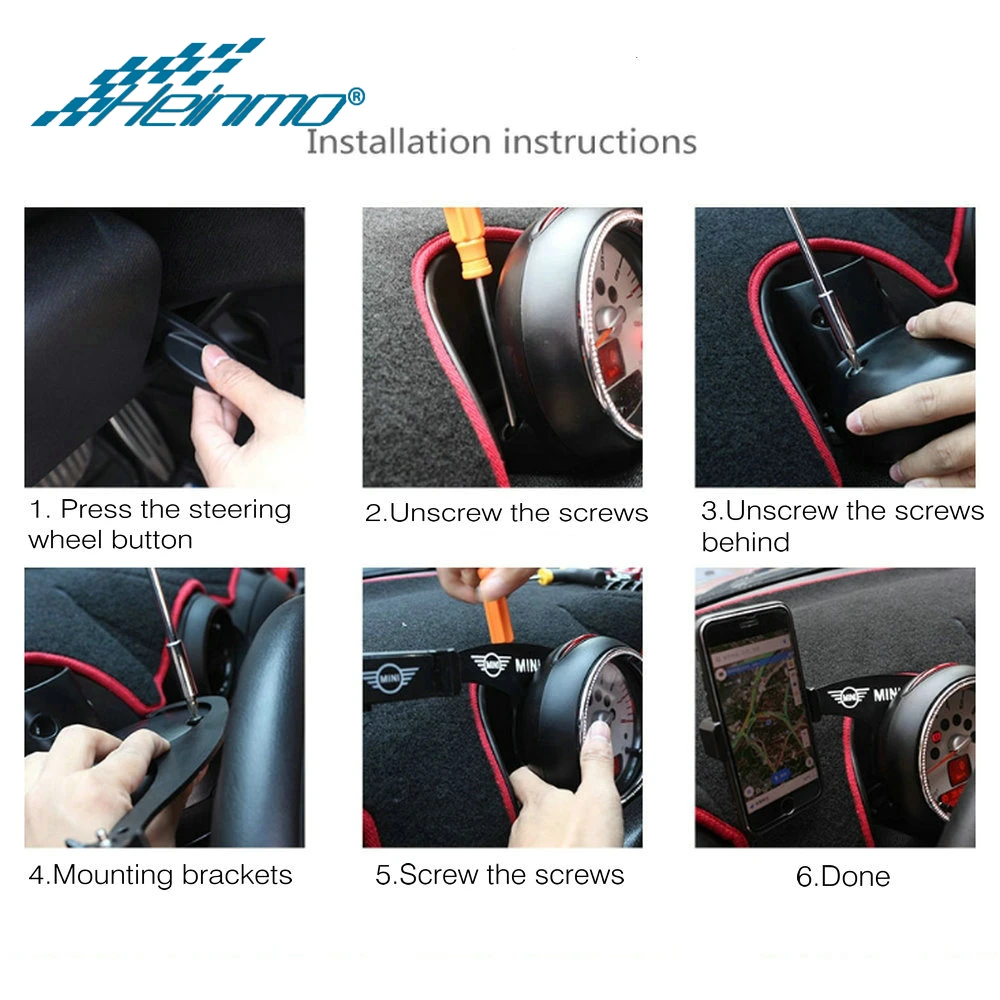 Heinmo®
Installation instructions

1. Press the steering wheel button

2.Unscrew the screws

3.Unscrew the screws behind

MINI
MINI
MINI
MINI

4.Mounting brackets

5.Screw the screws

6.Done