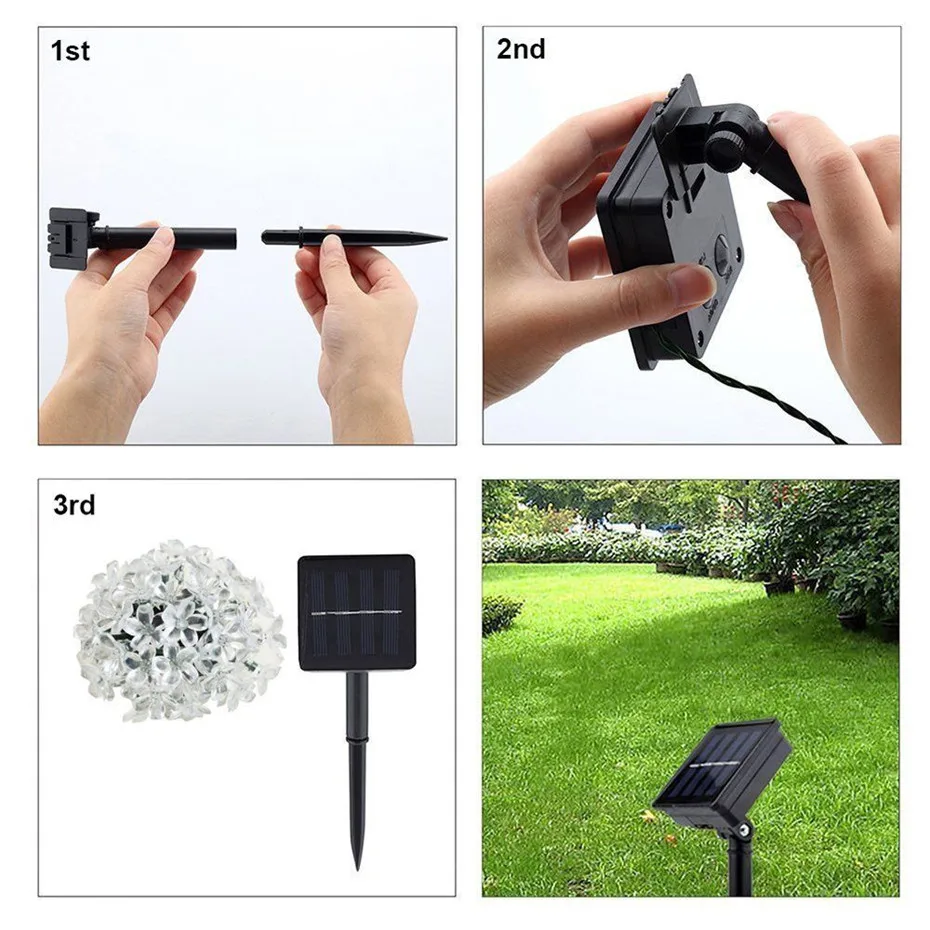 1st

2nd

3rd