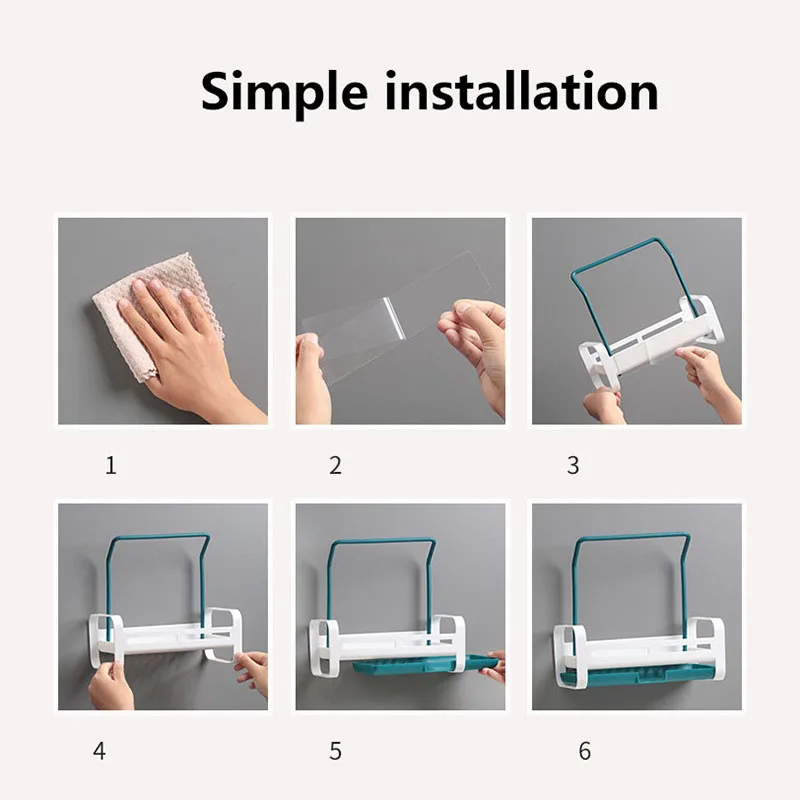 Simple installation

1

2

3

4

5

6