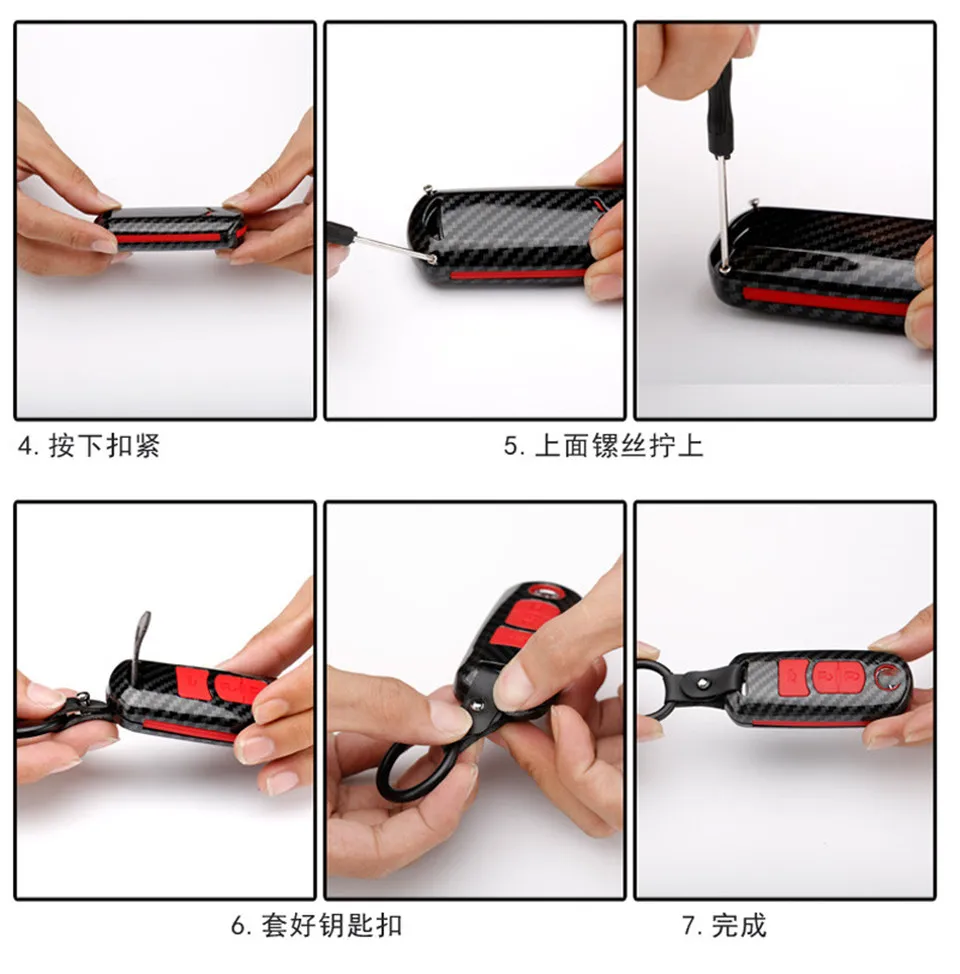 4. 按下扣紧

5. 上面镙丝拧上

6. 套好钥匙扣

7. 完成