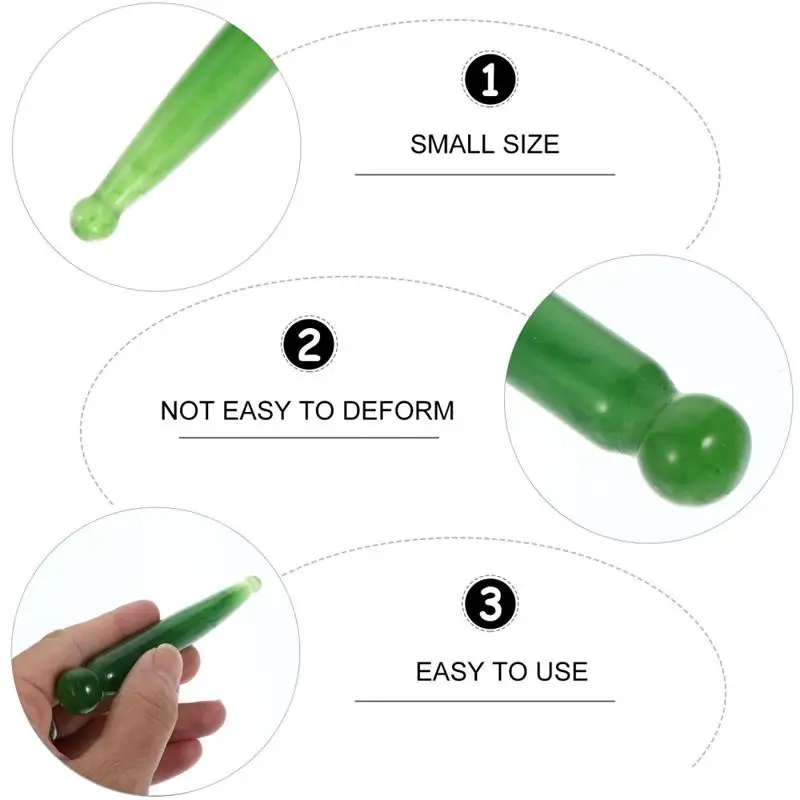 1

SMALL SIZE

2

NOT EASY TO DEFORM

3

EASY TO USE