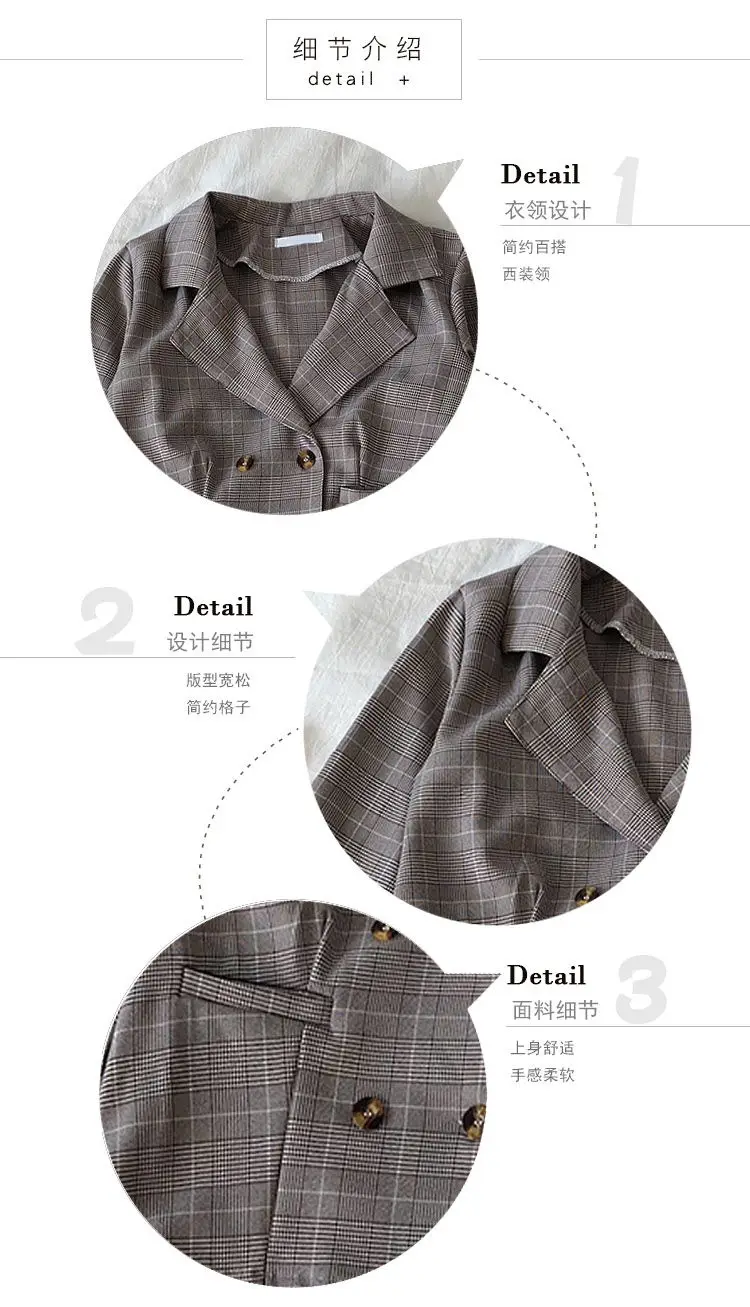 细节介绍
detail +

Detail 1
衣领设计
简约百搭
西装领

2 Detail
设计细节
版型宽松
简约格子

Detail 3
面料细节
上身舒适
手感柔软