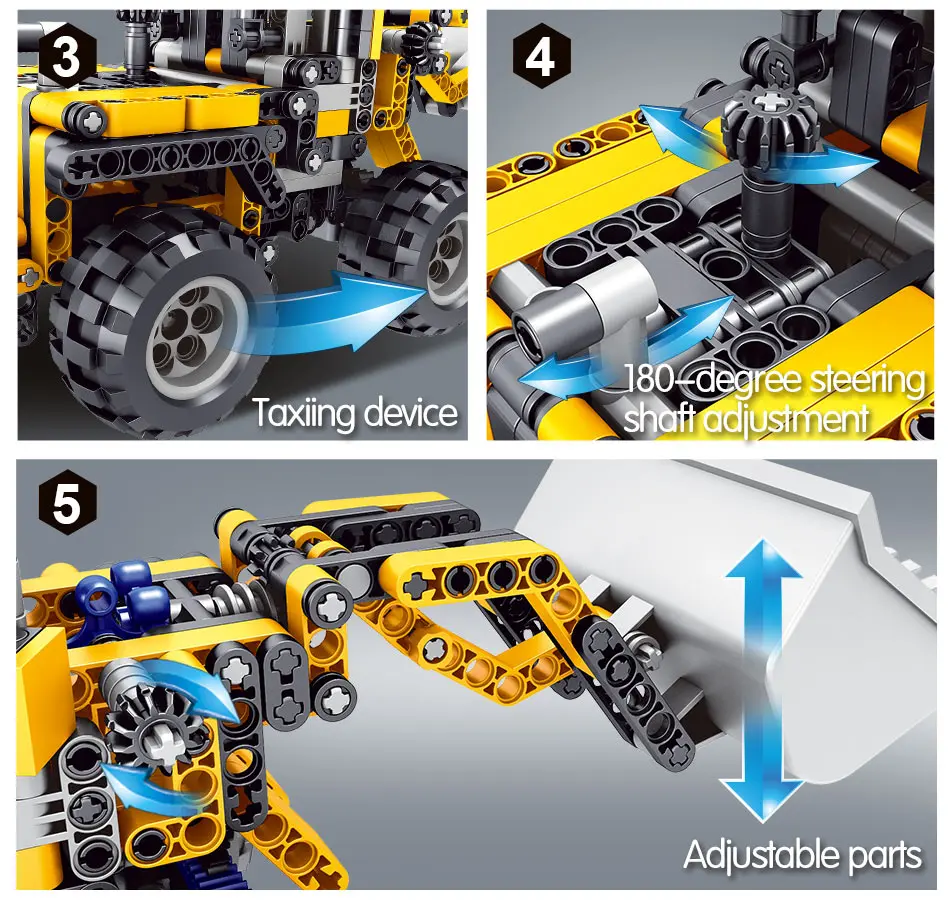 3

Taxiing device

4

180-degree steering shaft adjustment

5

Adjustable parts