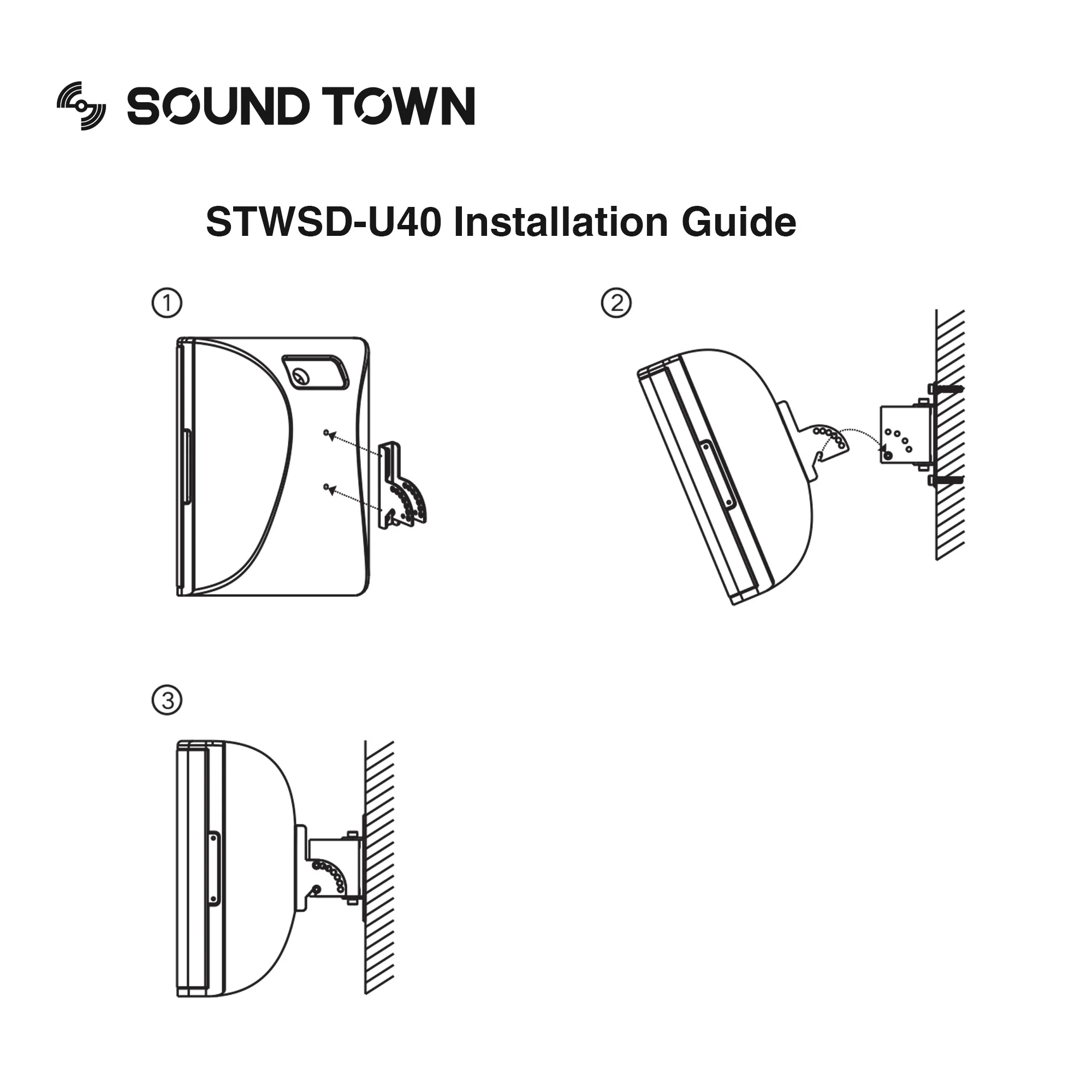 SOUND TOWN

STWSD-U40 Installation Guide

①

②

③