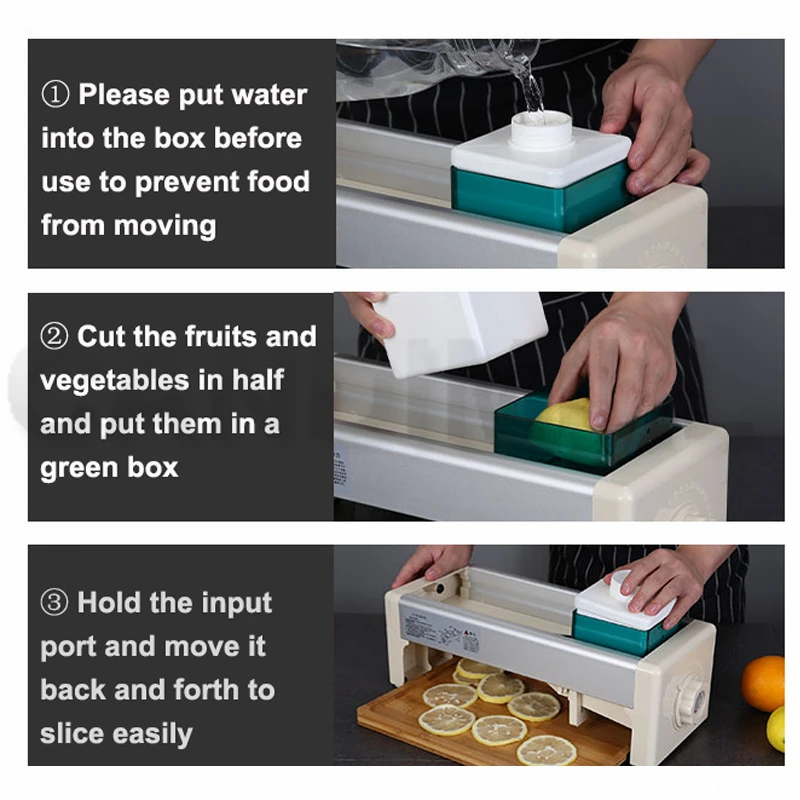 ① Please put water into the box before use to prevent food from moving

② Cut the fruits and vegetables in half and put them in a green box

③ Hold the input port and move it back and forth to slice easily