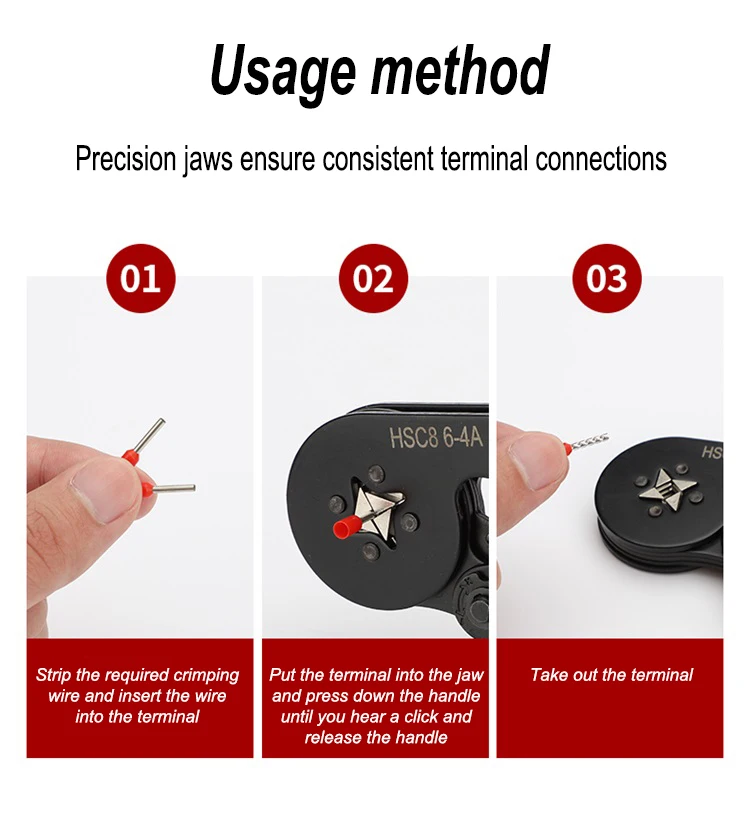 Usage method

Precision jaws ensure consistent terminal connections

01

Strip the required crimping wire and insert the wire into the terminal

02

HSC8 6-4A

Put the terminal into the jaw and press down the handle until you hear a click and release the handle

03

HS

Take out the terminal