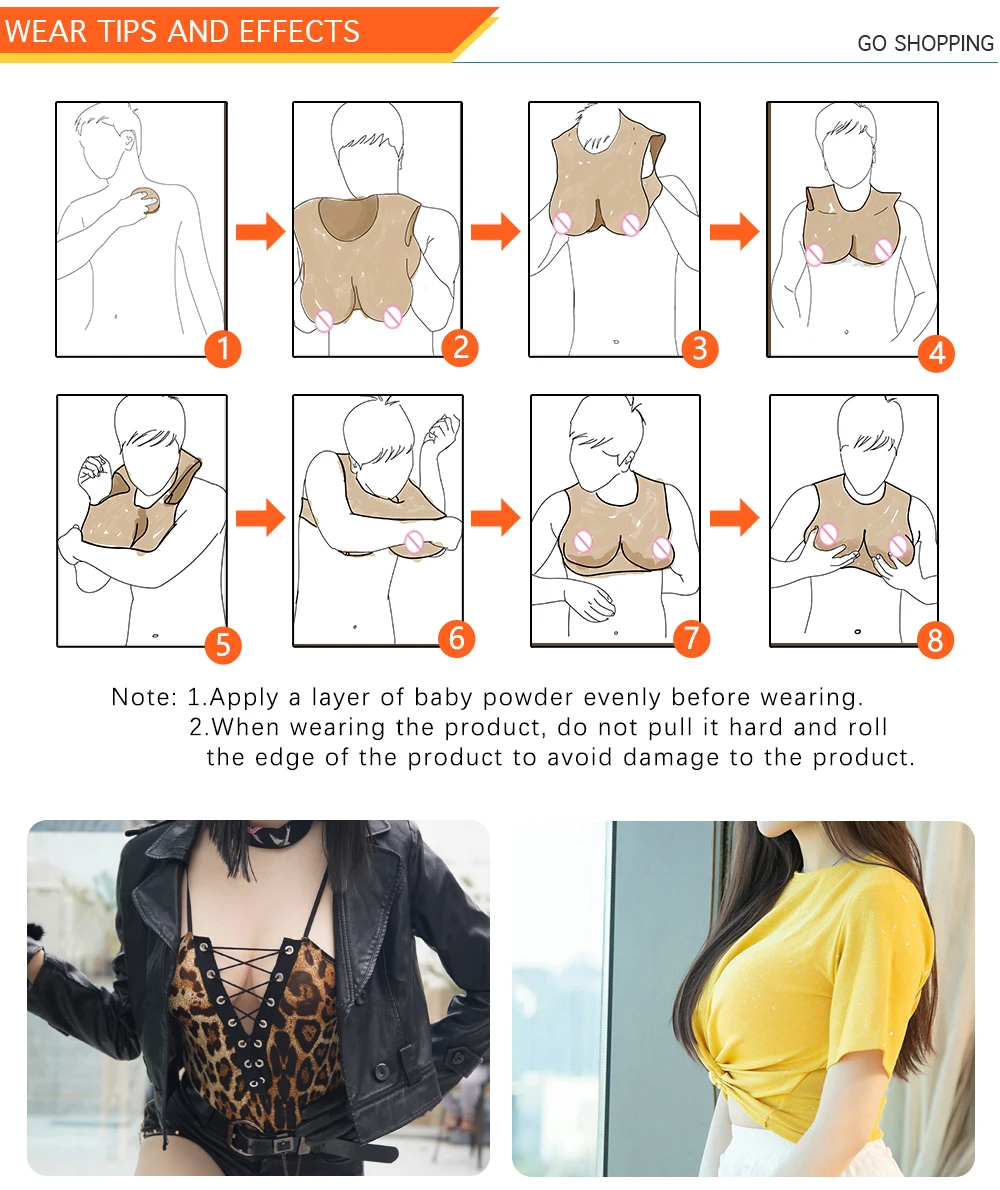 WEAR TIPS AND EFFECTS

GO SHOPPING

1

2

3

4

5

6

7

8

Note: 1.Apply a layer of baby powder evenly before wearing.
2.When wearing the product, do not pull it hard and roll the edge of the product to avoid damage to the product.