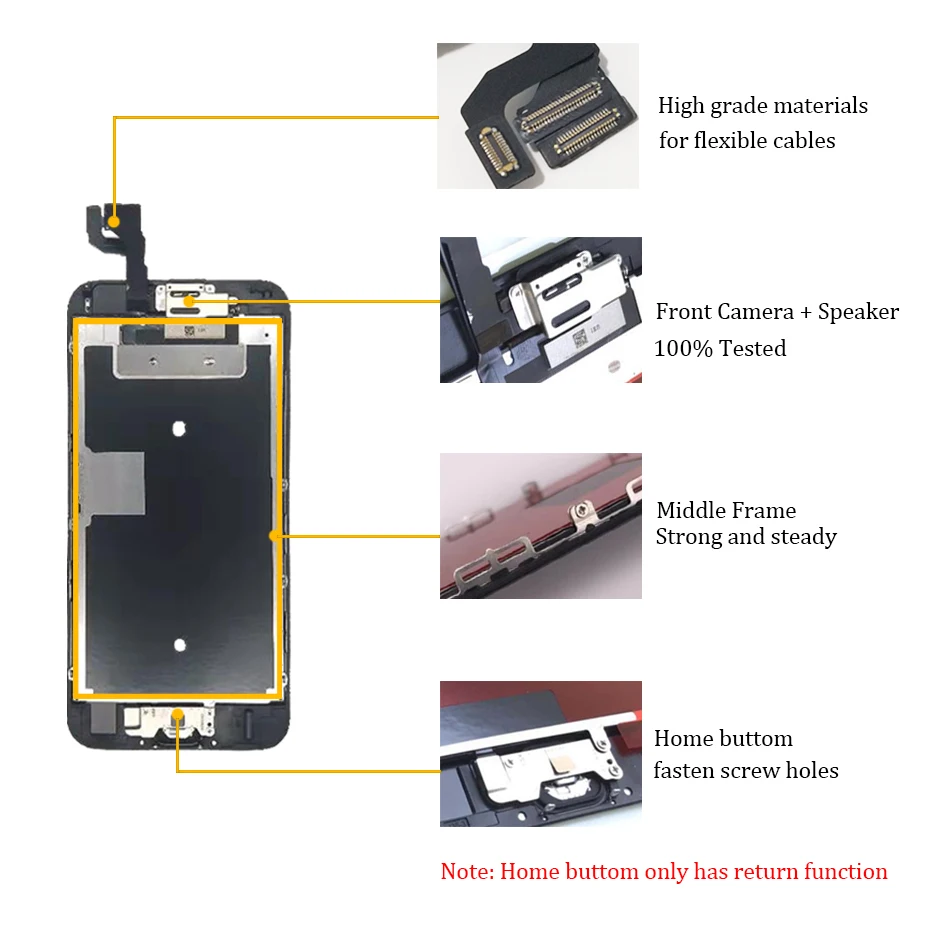 High grade materials
for flexible cables

Front Camera + Speaker
100% Tested

Middle Frame
Strong and steady

Home buttom
fasten screw holes

Note: Home buttom only has return function