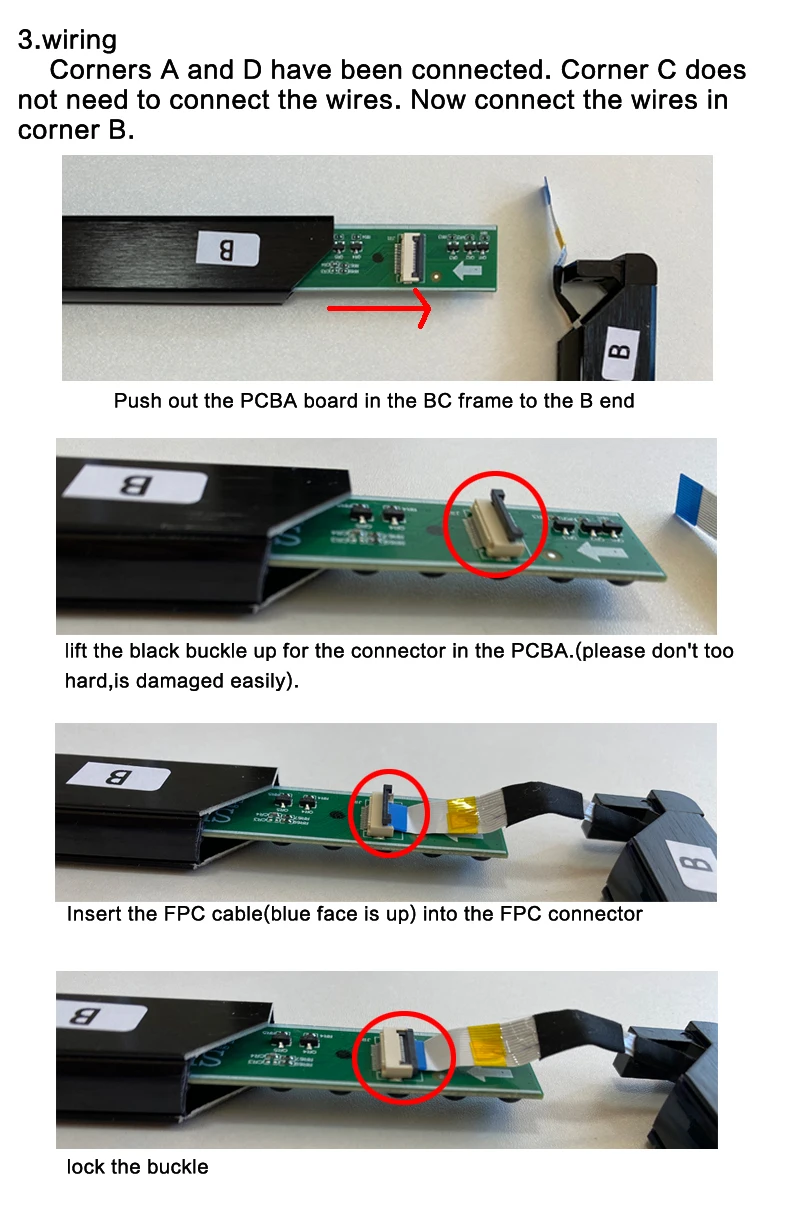 3.wiring

Corners A and D have been connected. Corner C does not need to connect the wires. Now connect the wires in corner B.

B

B

Push out the PCBA board in the BC frame to the B end

B

lift the black buckle up for the connector in the PCBA.(please don't too hard,is damaged easily).

B

B

Insert the FPC cable(blue face is up) into the FPC connector

B

lock the buckle