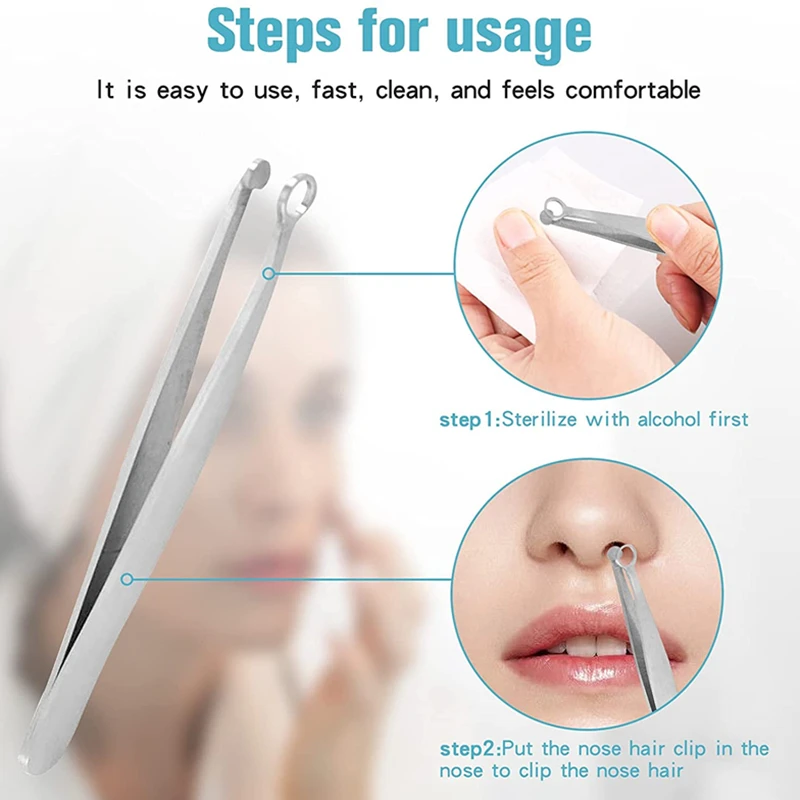 Steps for usage

It is easy to use, fast, clean, and feels comfortable

step1:Sterilize with alcohol first

step2:Put the nose hair clip in the nose to clip the nose hair