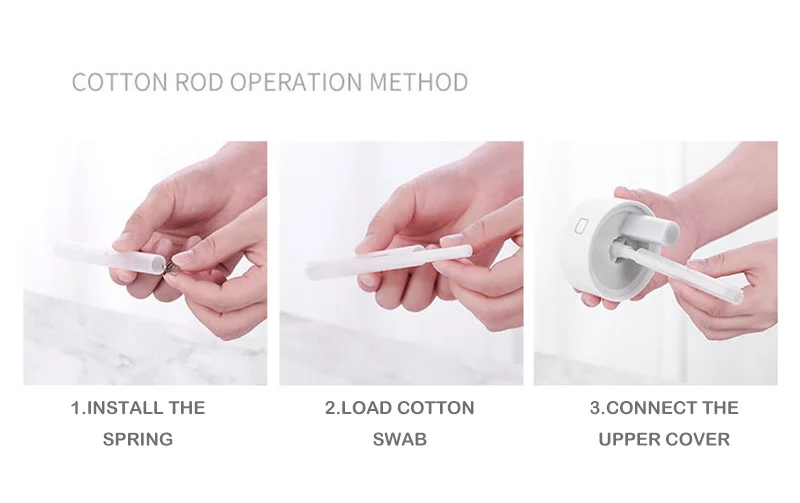 COTTON ROD OPERATION METHOD

1.INSTALL THE SPRING

2.LOAD COTTON SWAB

3.CONNECT THE UPPER COVER