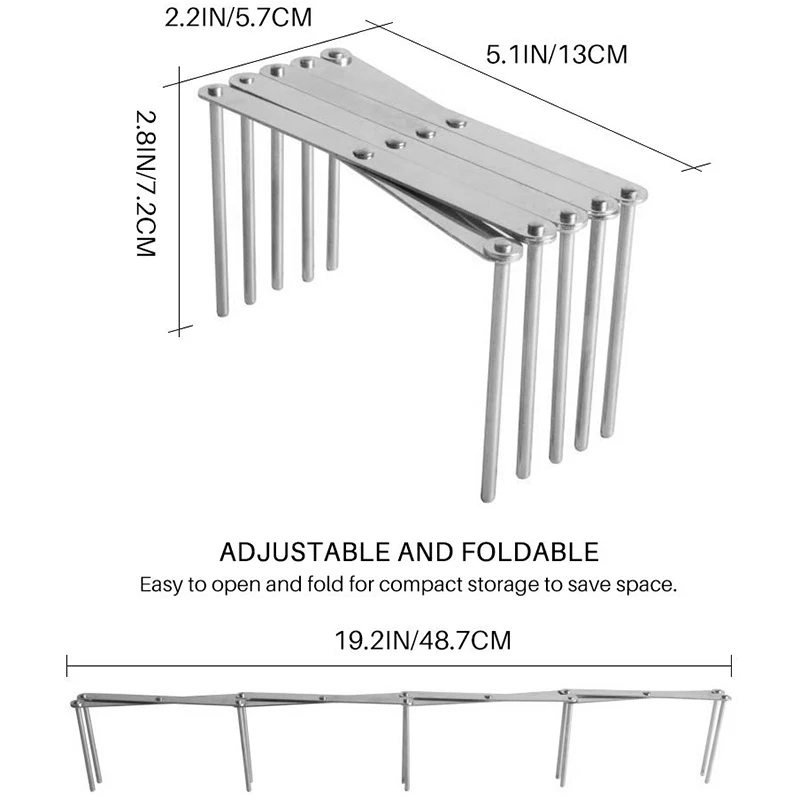 2.2IN/5.7CM

5.1IN/13CM

2.8IN/7.2CM

ADJUSTABLE AND FOLDABLE

Easy to open and fold for compact storage to save space.

19.2IN/48.7CM