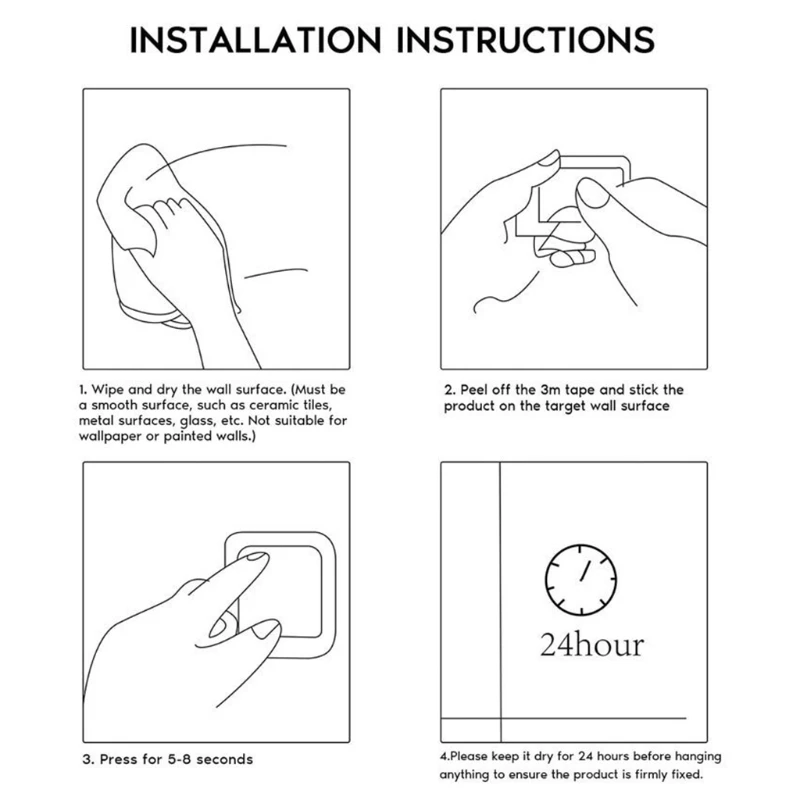 INSTALLATION INSTRUCTIONS

1. Wipe and dry the wall surface. (Must be a smooth surface, such as ceramic tiles, metal surfaces, glass, etc. Not suitable for wallpaper or painted walls.)

2. Peel off the 3m tape and stick the product on the target wall surface

3. Press for 5-8 seconds

24hour

4.Please keep it dry for 24 hours before hanging anything to ensure the product is firmly fixed.