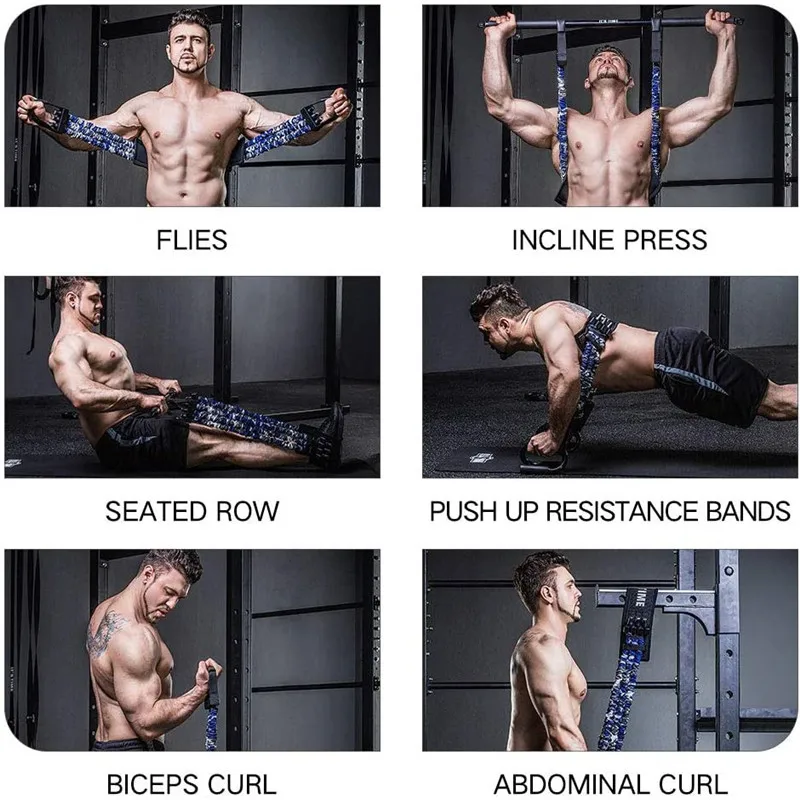 FLIES

INCLINE PRESS

SEATED ROW

PUSH UP RESISTANCE BANDS

BICEPS CURL

ABDOMINAL CURL