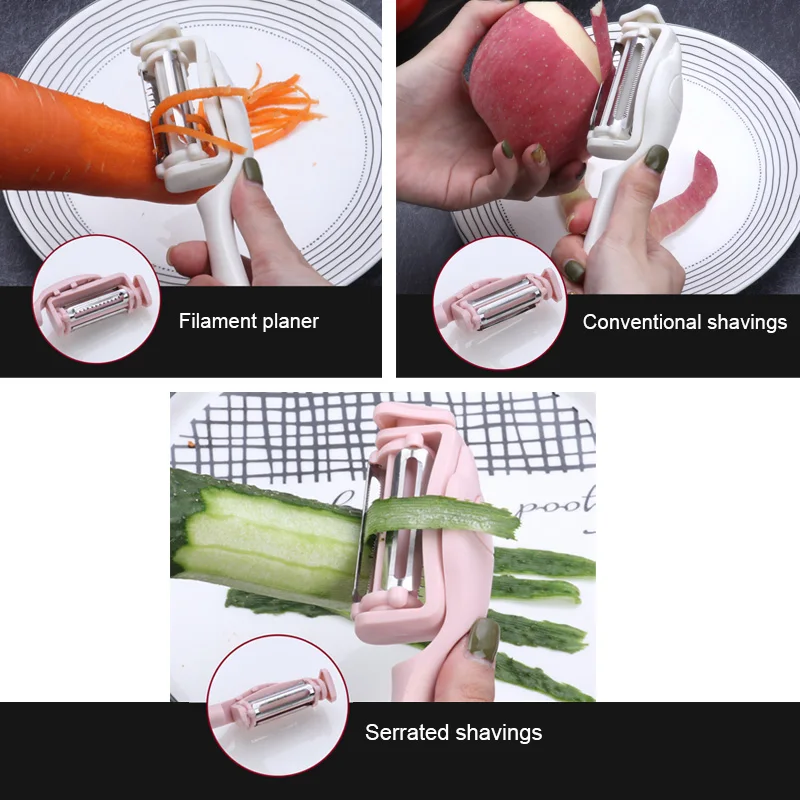 Filament planer

Conventional shavings

Serrated shavings