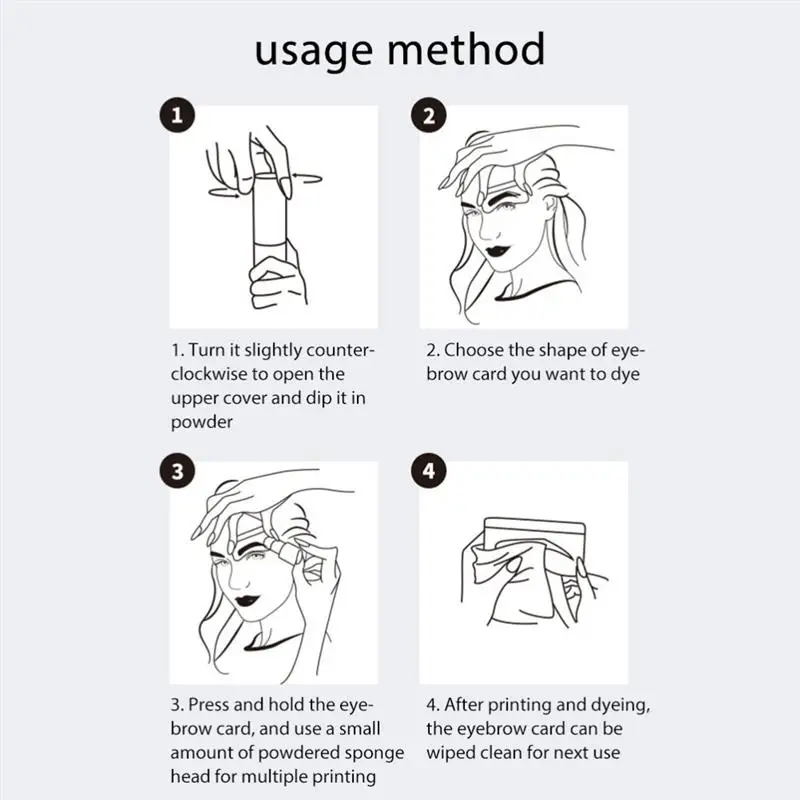 usage method

1

1. Turn it slightly counterclockwise to open the upper cover and dip it in powder

2

2. Choose the shape of eyebrow card you want to dye

3

3. Press and hold the eyebrow card, and use a small amount of powdered sponge head for multiple printing

4

4. After printing and dyeing, the eyebrow card can be wiped clean for next use