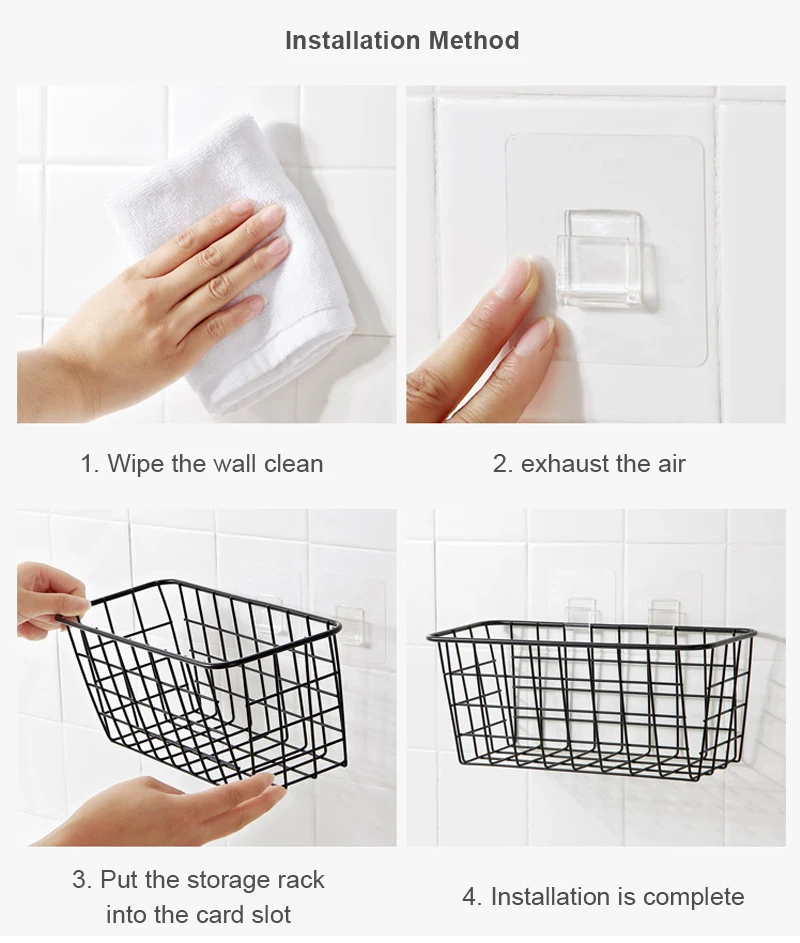 Installation Method

1. Wipe the wall clean

2. exhaust the air

3. Put the storage rack into the card slot

4. Installation is complete