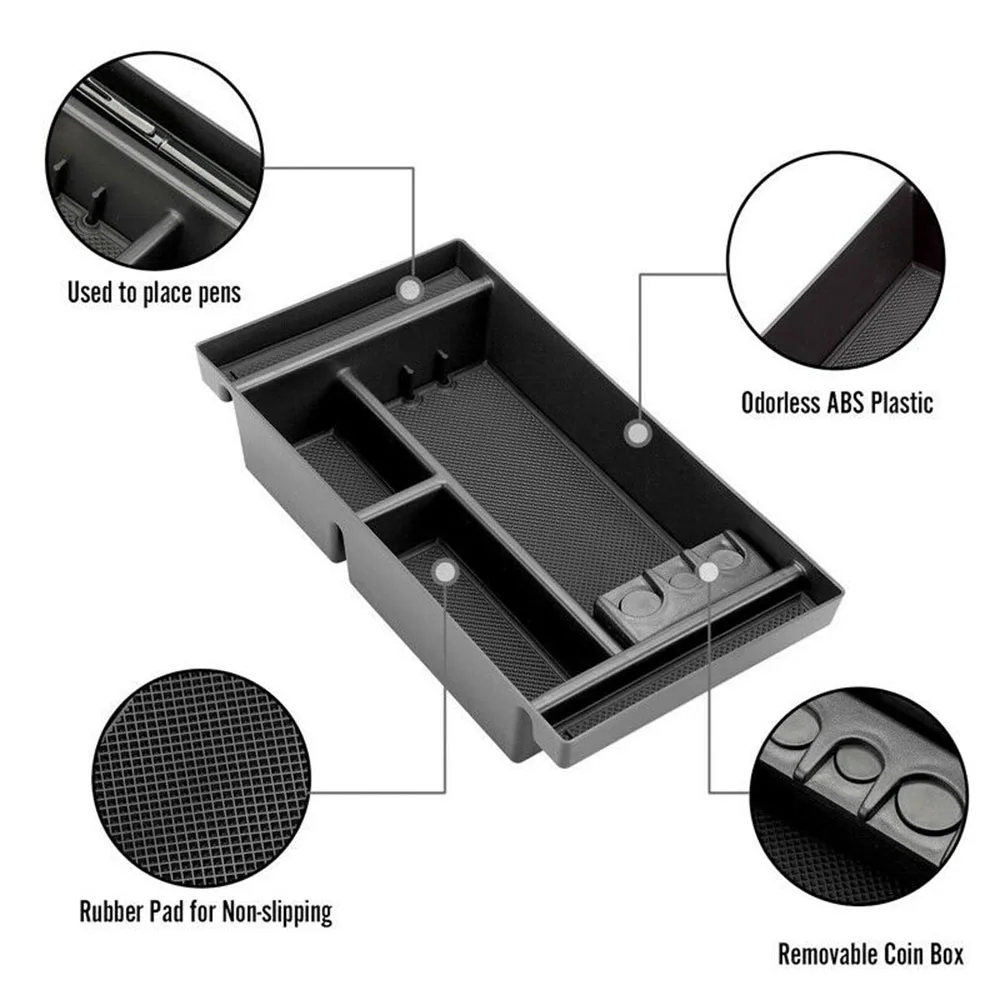 Used to place pens

Odorless ABS Plastic

Rubber Pad for Non-slipping

Removable Coin Box