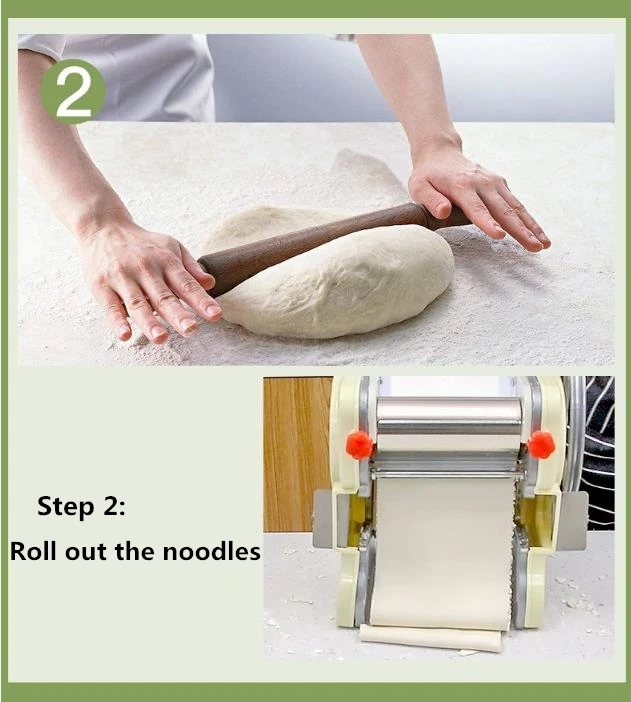 2

Step 2:
Roll out the noodles