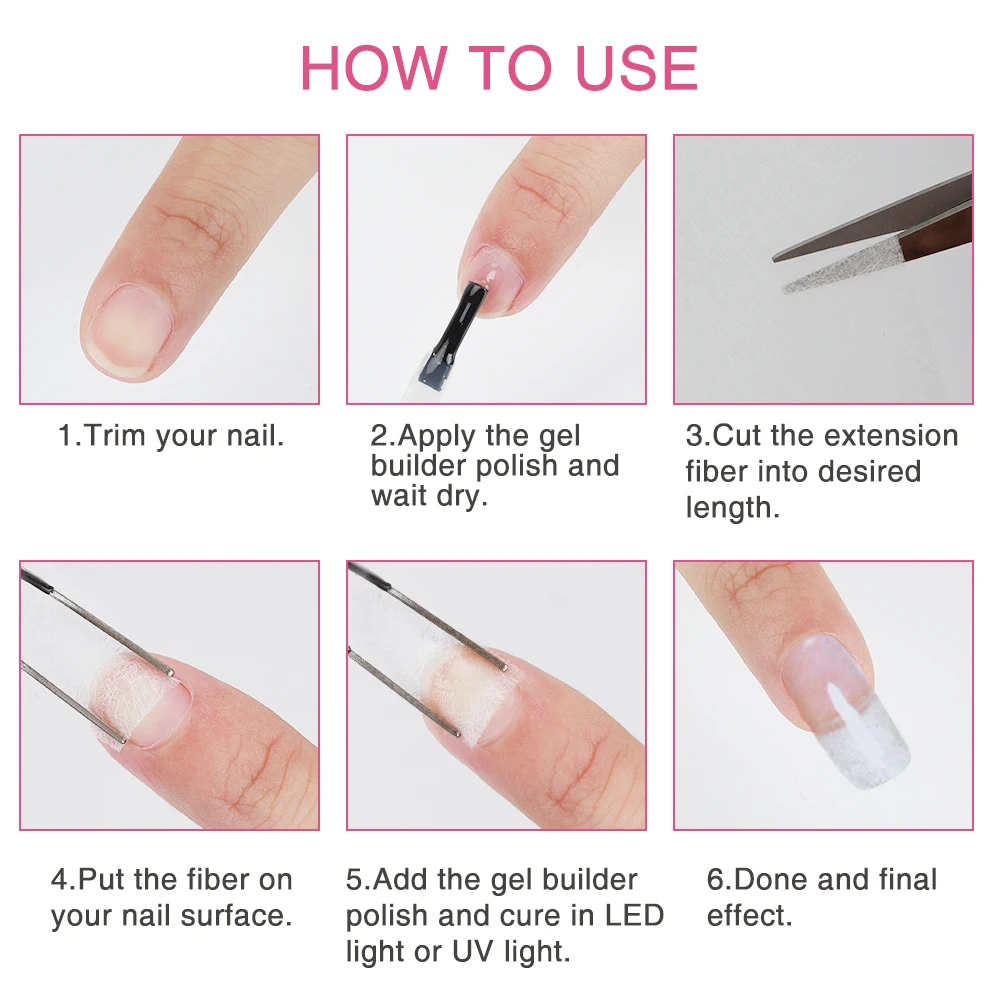 HOW TO USE

1.Trim your nail.

2.Apply the gel builder polish and wait dry.

3.Cut the extension fiber into desired length.

4.Put the fiber on your nail surface.

5.Add the gel builder polish and cure in LED light or UV light.

6.Done and final effect.