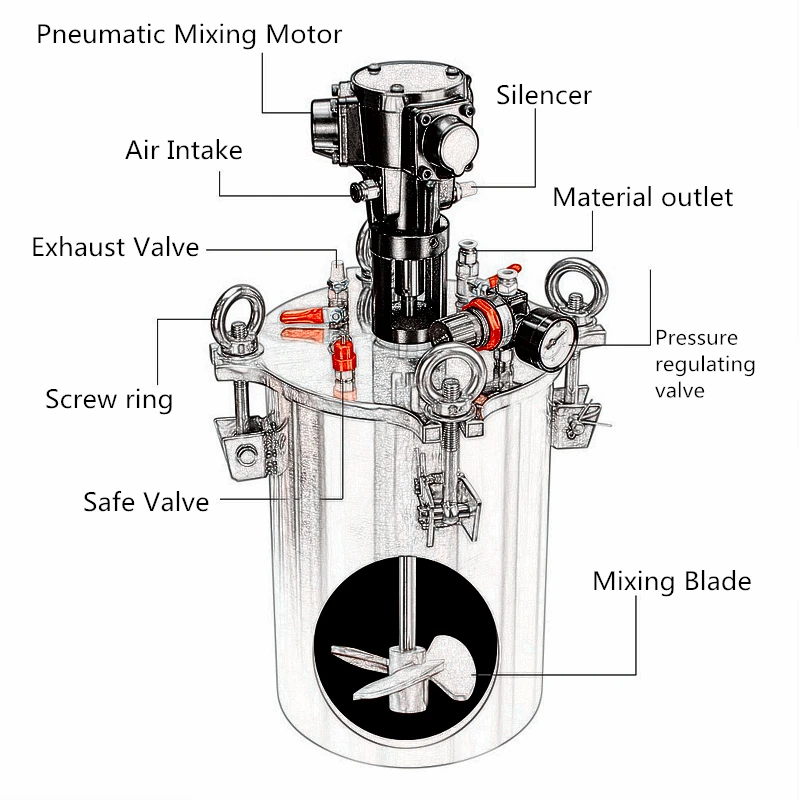 Pneumatic Mixing Motor

Silencer

Air Intake

Material outlet

Exhaust Valve

Pressure regulating valve

Screw ring

Safe Valve

Mixing Blade