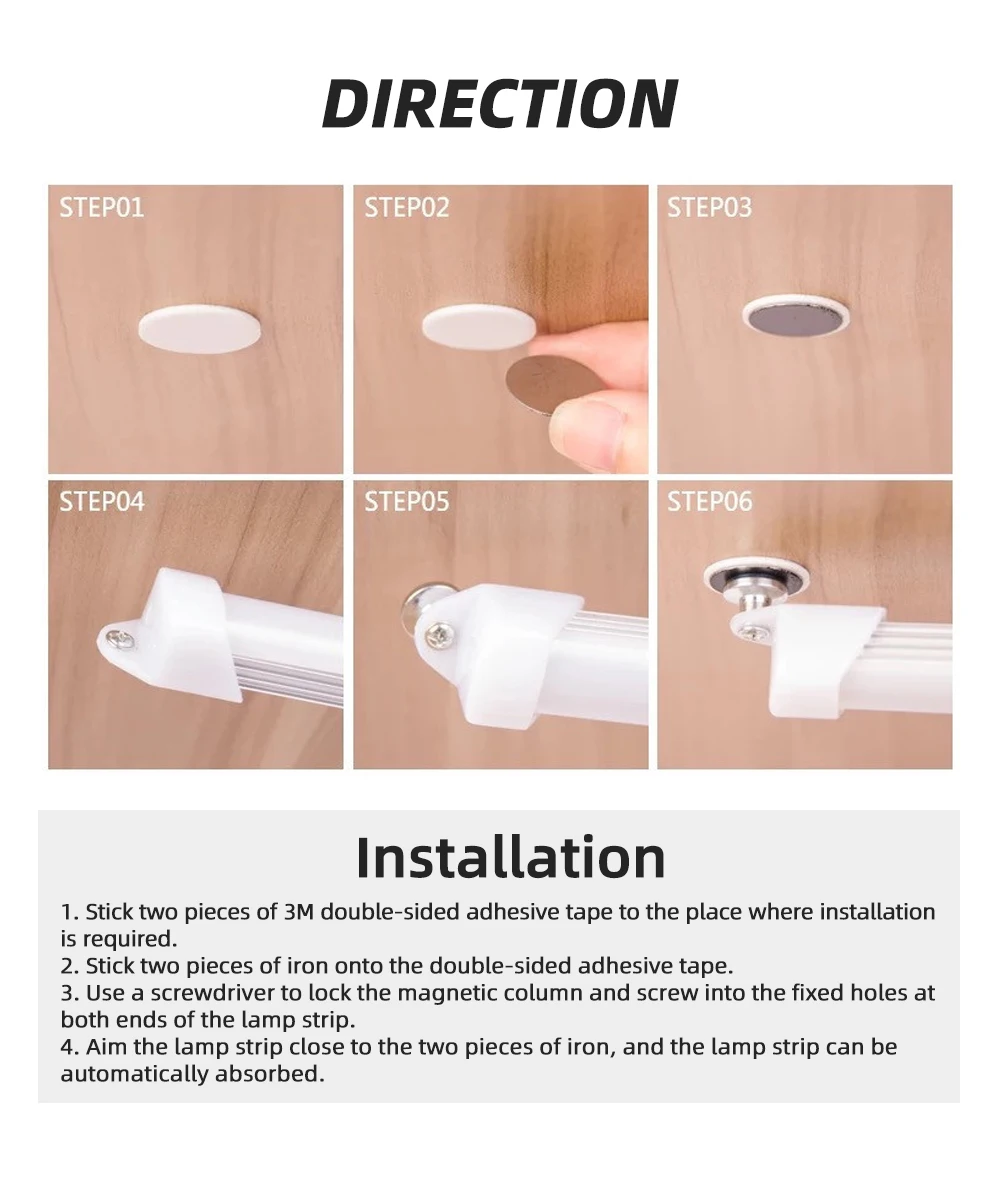 DIRECTION

STEP01

STEP02

STEP03

STEP04

STEP05

STEP06

Installation

1. Stick two pieces of 3M double-sided adhesive tape to the place where installation is required.
2. Stick two pieces of iron onto the double-sided adhesive tape.
3. Use a screwdriver to lock the magnetic column and screw into the fixed holes at both ends of the lamp strip.
4. Aim the lamp strip close to the two pieces of iron, and the lamp strip can be automatically absorbed.