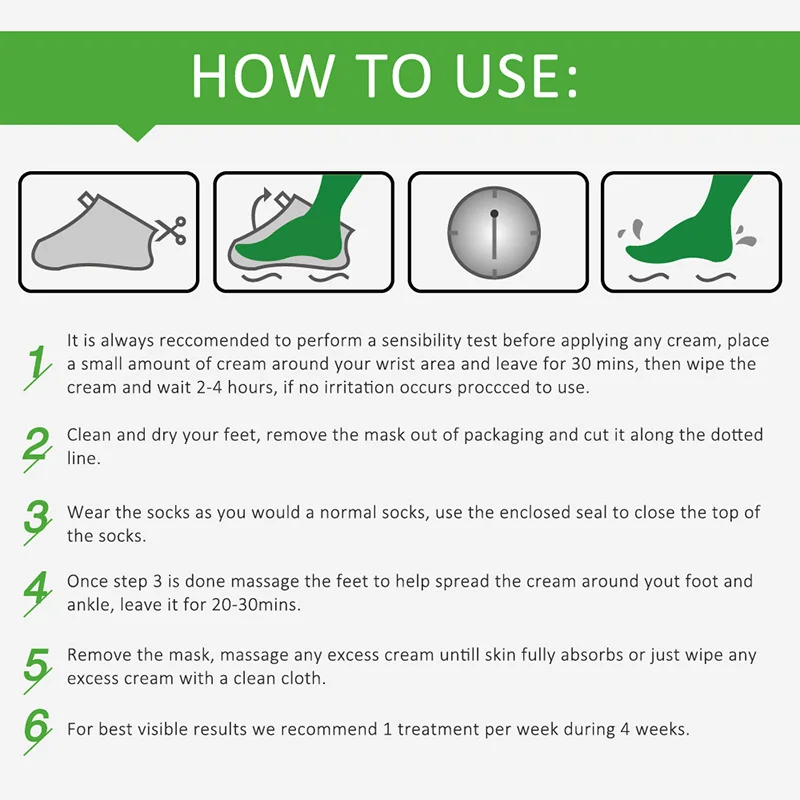 HOW TO USE:

1 It is always reccomended to perform a sensibility test before applying any cream, place a small amount of cream around your wrist area and leave for 30 mins, then wipe the cream and wait 2-4 hours, if no irritation occurs proccced to use.

2 Clean and dry your feet, remove the mask out of packaging and cut it along the dotted line.

3 Wear the socks as you would a normal socks, use the enclosed seal to close the top of the socks.

4 Once step 3 is done massage the feet to help spread the cream around yout foot and ankle, leave it for 20-30mins.

5 Remove the mask, massage any excess cream untill skin fully absorbs or just wipe any excess cream with a clean cloth.

6 For best visible results we recommend 1 treatment per week during 4 weeks.