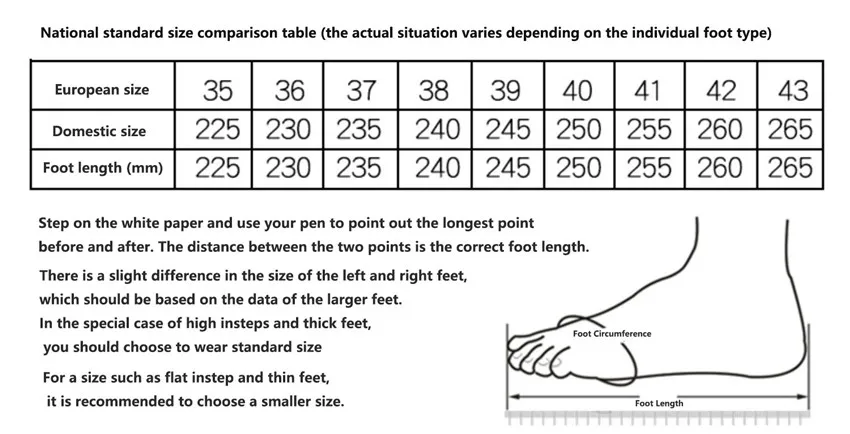 National standard size comparison table (the actual situation varies depending on the individual foot type)

| European size | 35 | 36 | 37 | 38 | 39 | 40 | 41 | 42 | 43 |
|---|---|---|---|---|---|---|---|---|---|
| Domestic size | 225 | 230 | 235 | 240 | 245 | 250 | 255 | 260 | 265 |
| Foot length (mm) | 225 | 230 | 235 | 240 | 245 | 250 | 255 | 260 | 265 |

Step on the white paper and use your pen to point out the longest point before and after. The distance between the two points is the correct foot length.

There is a slight difference in the size of the left and right feet, which should be based on the data of the larger feet.

In the special case of high insteps and thick feet, you should choose to wear standard size

For a size such as flat instep and thin feet, it is recommended to choose a smaller size.

Foot Circumference

Foot Length