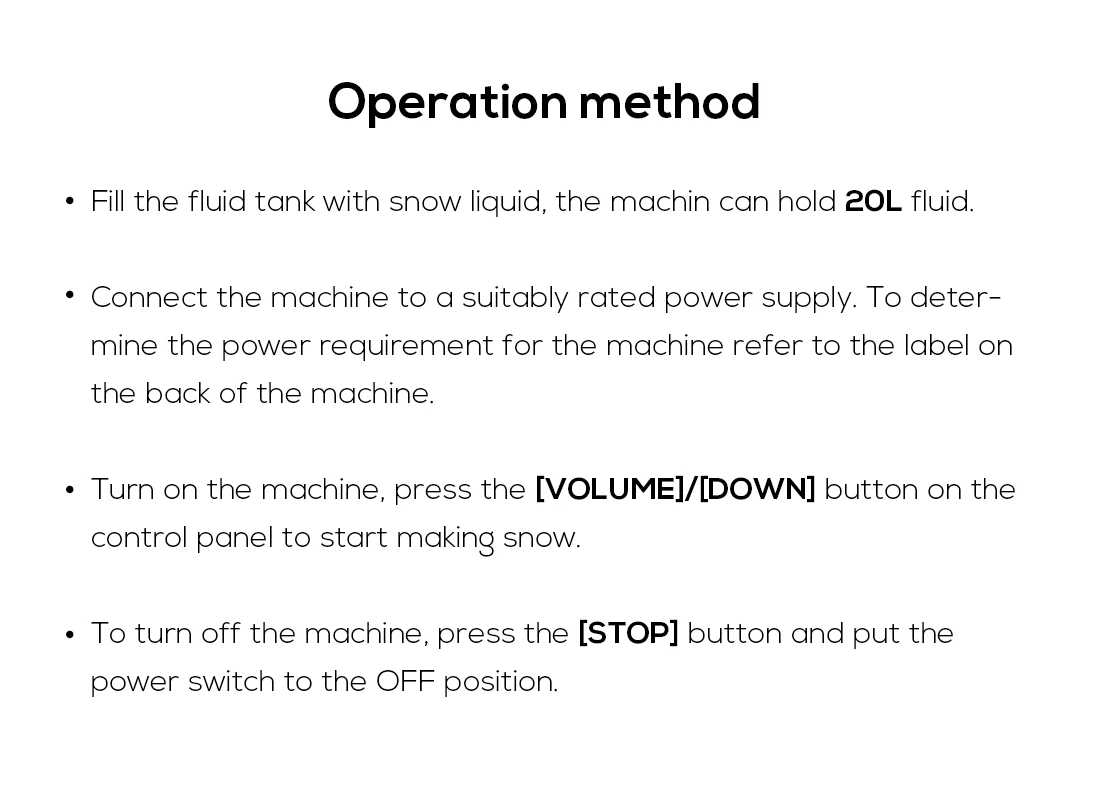 Operation method

• Fill the fluid tank with snow liquid, the machin can hold 20L fluid.

• Connect the machine to a suitably rated power supply. To determine the power requirement for the machine refer to the label on the back of the machine.

• Turn on the machine, press the [VOLUME]/[DOWN] button on the control panel to start making snow.

• To turn off the machine, press the [STOP] button and put the power switch to the OFF position.